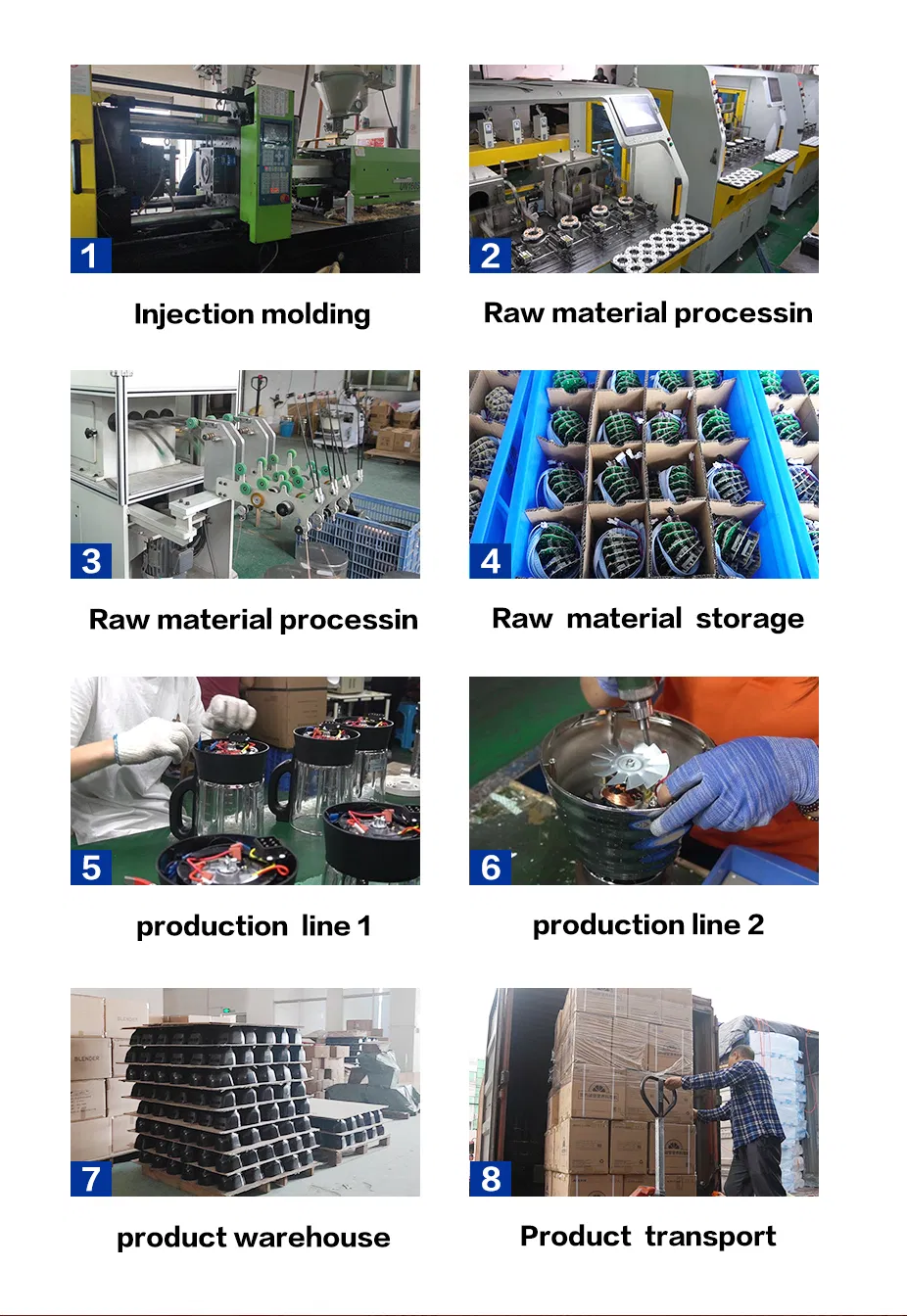 1
Injection molding

2
Raw material processin

3
Raw material processin

4
Raw material storage

5
production line 1

6
production line 2

7
product warehouse

8
Product transport