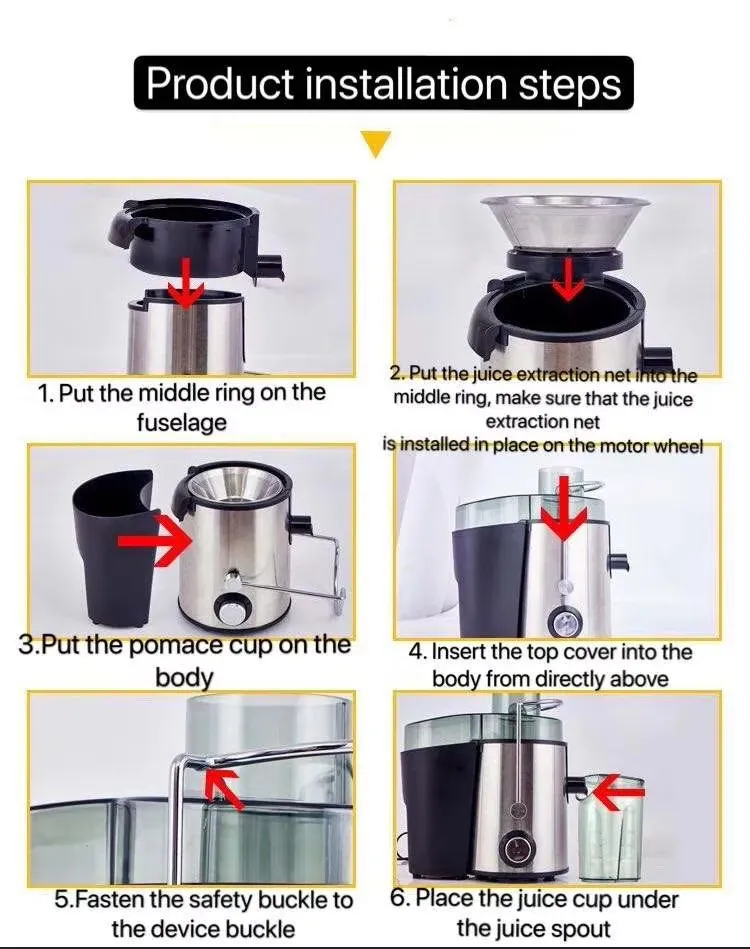 Product installation steps

1. Put the middle ring on the fuselage

2. Put the juice extraction net into the middle ring, make sure that the juice extraction net is installed in place on the motor wheel

3.Put the pomace cup on the body

4. Insert the top cover into the body from directly above

5.Fasten the safety buckle to the device buckle

6. Place the juice cup under the juice spout