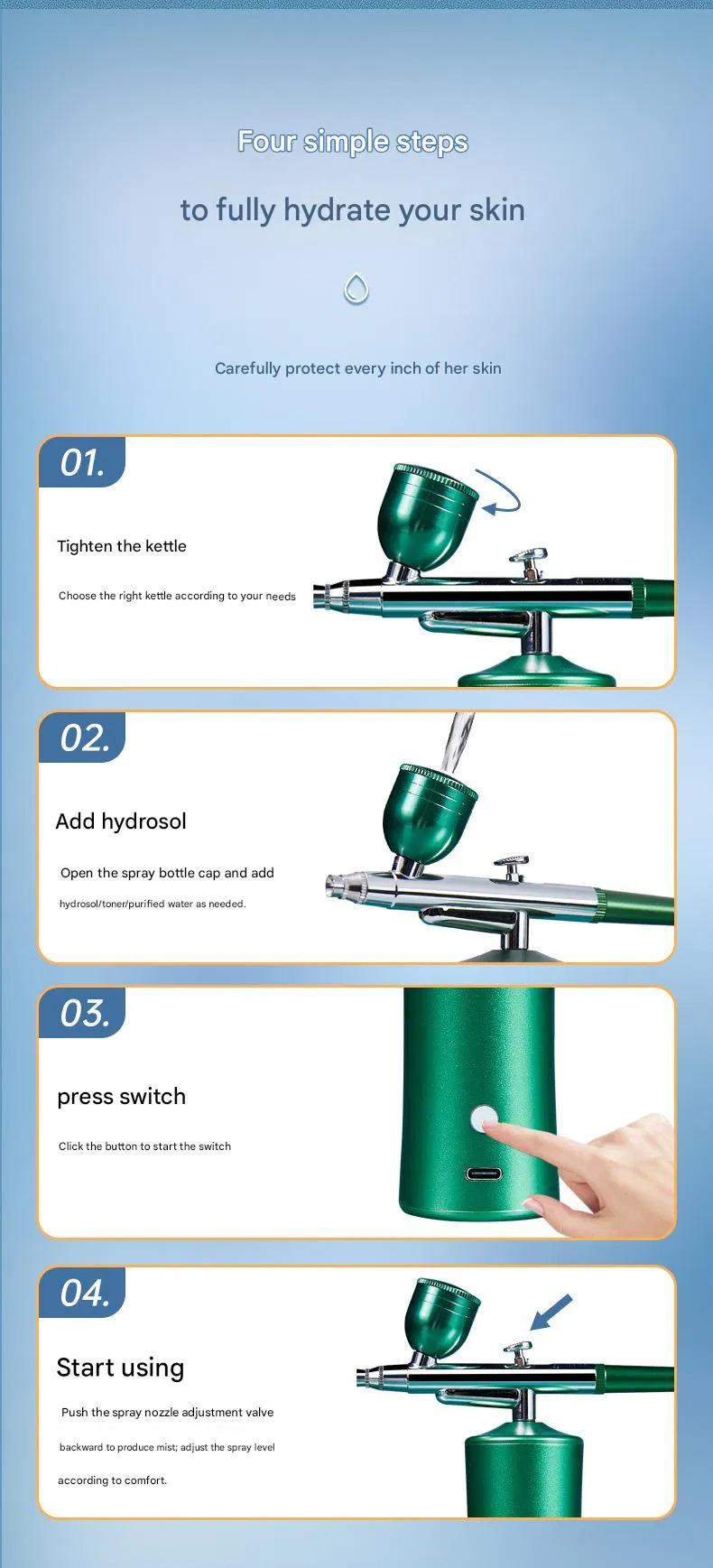 Four simple steps

to fully hydrate your skin

Carefully protect every inch of her skin

01.

Tighten the kettle

Choose the right kettle according to your needs

02.

Add hydrosol

Open the spray bottle cap and add hydrosol/toner/purified water as needed.

03.

press switch

Click the button to start the switch

04.

Start using

Push the spray nozzle adjustment valve backward to produce mist; adjust the spray level according to comfort.