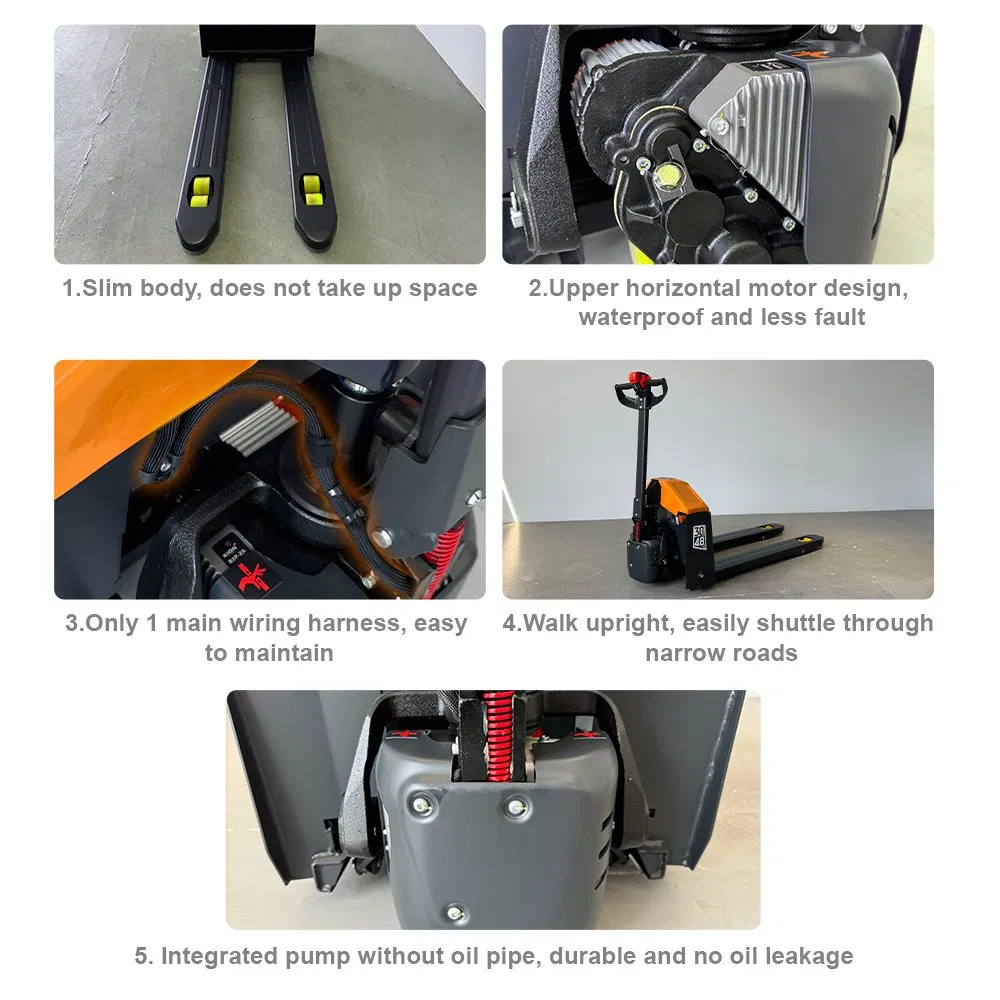 1.Slim body, does not take up space

2.Upper horizontal motor design, waterproof and less fault

3.Only 1 main wiring harness, easy to maintain

4.Walk upright, easily shuttle through narrow roads

5. Integrated pump without oil pipe, durable and no oil leakage