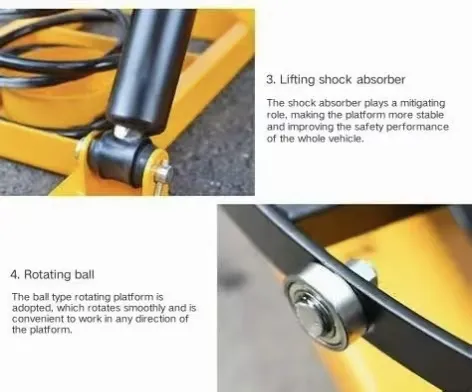 3. Lifting shock absorber

The shock absorber plays a mitigating role, making the platform more stable and improving the safety performance of the whole vehicle.

4. Rotating ball

The ball type rotating platform is adopted, which rotates smoothly and is convenient to work in any direction of the platform.