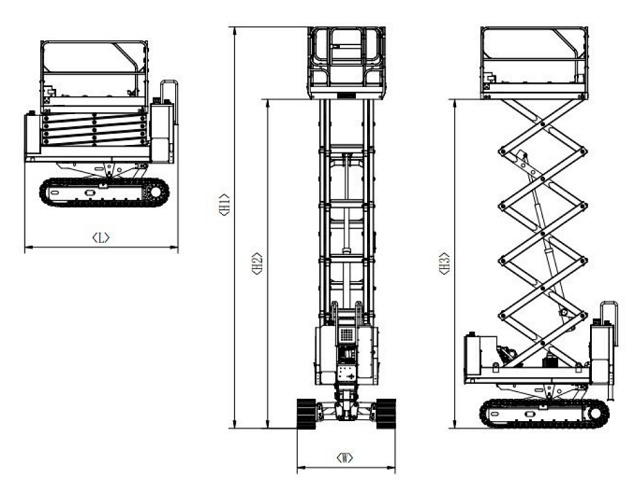 〈L〉
〈H1〉
〈H2〉
〈W〉
〈H3〉