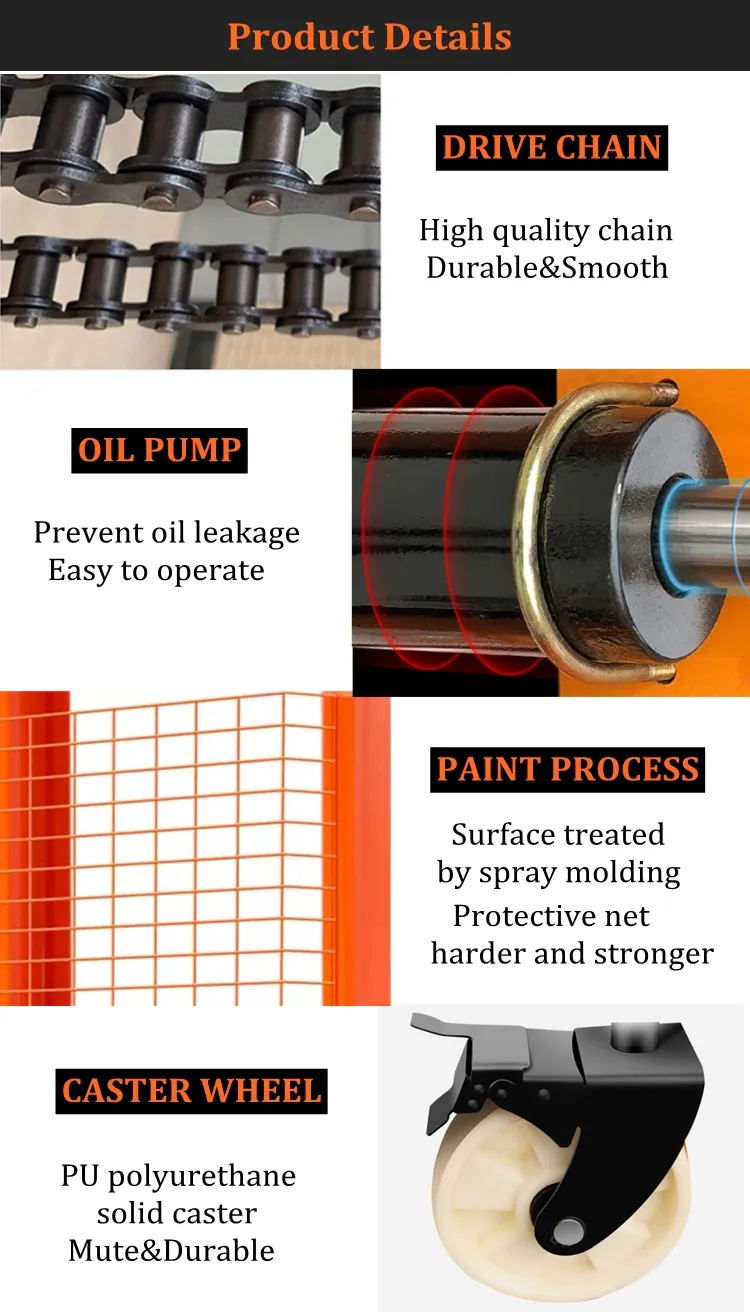 Product Details

DRIVE CHAIN

High quality chain
Durable&Smooth

OIL PUMP

Prevent oil leakage
Easy to operate

PAINT PROCESS

Surface treated
by spray molding
Protective net
harder and stronger

CASTER WHEEL

PU polyurethane
solid caster
Mute&Durable