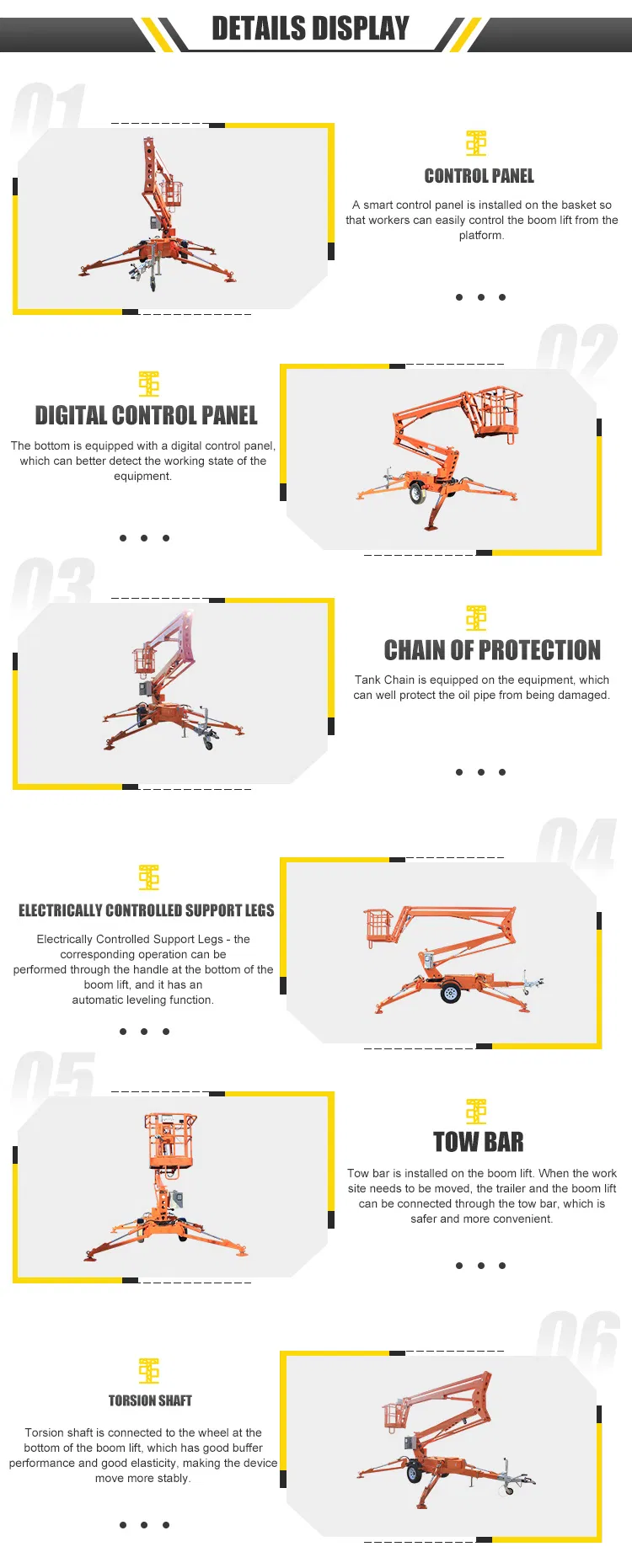 DETAILS DISPLAY

01

CONTROL PANEL

A smart control panel is installed on the basket so that workers can easily control the boom lift from the platform.

02

DIGITAL CONTROL PANEL

The bottom is equipped with a digital control panel, which can better detect the working state of the equipment.

03

CHAIN OF PROTECTION

Tank Chain is equipped on the equipment, which can well protect the oil pipe from being damaged.

04

ELECTRICALLY CONTROLLED SUPPORT LEGS

Electrically Controlled Support Legs - the corresponding operation can be performed through the handle at the bottom of the boom lift, and it has an automatic leveling function.

05

TOW BAR

Tow bar is installed on the boom lift. When the work site needs to be moved, the trailer and the boom lift can be connected through the tow bar, which is safer and more convenient.

06

TORSION SHAFT

Torsion shaft is connected to the wheel at the bottom of the boom lift, which has good buffer performance and good elasticity, making the device move more stably.