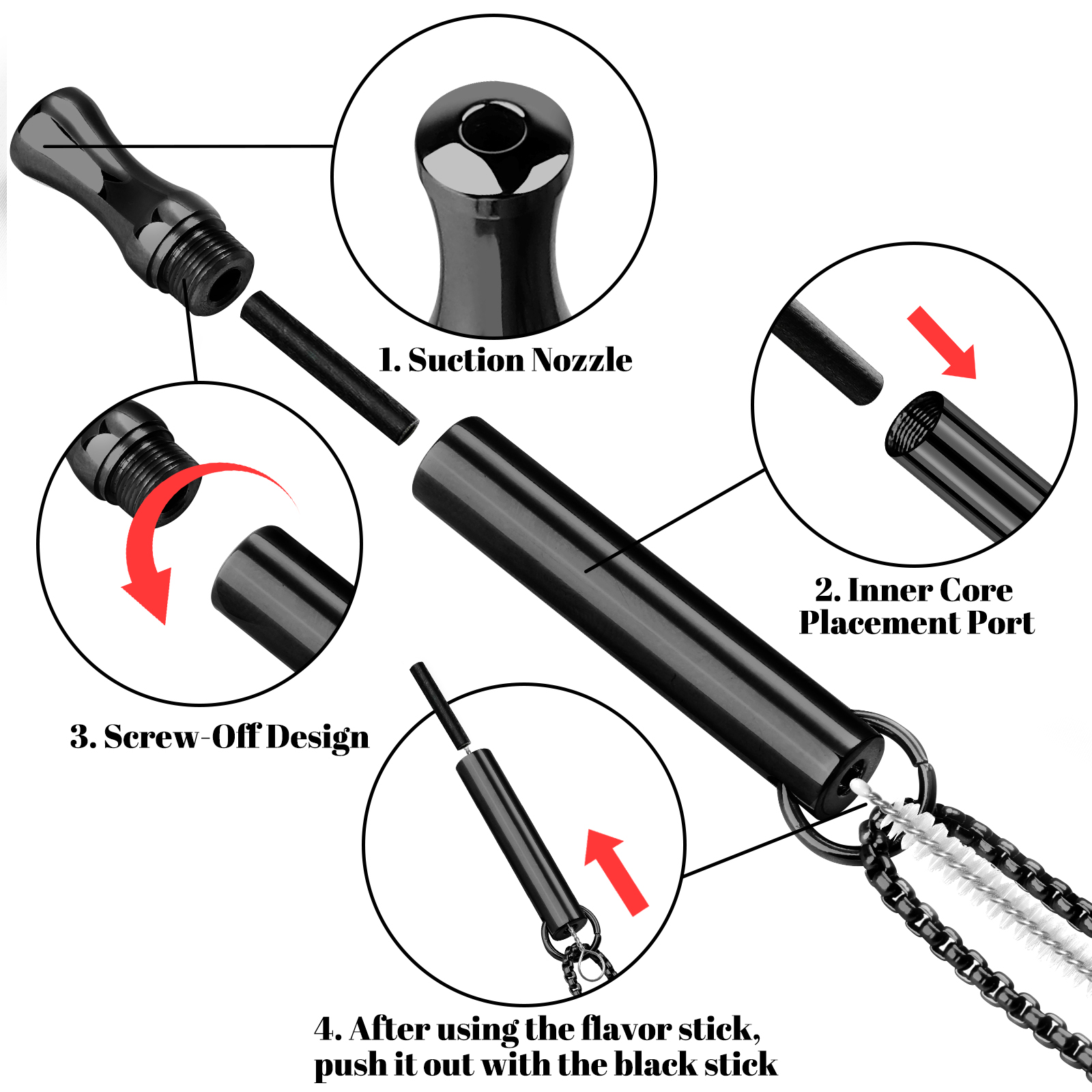 1. Suction Nozzle

2. Inner Core
Placement Port

3. Screw-Off Design

4. After using the flavor stick,
push it out with the black stick