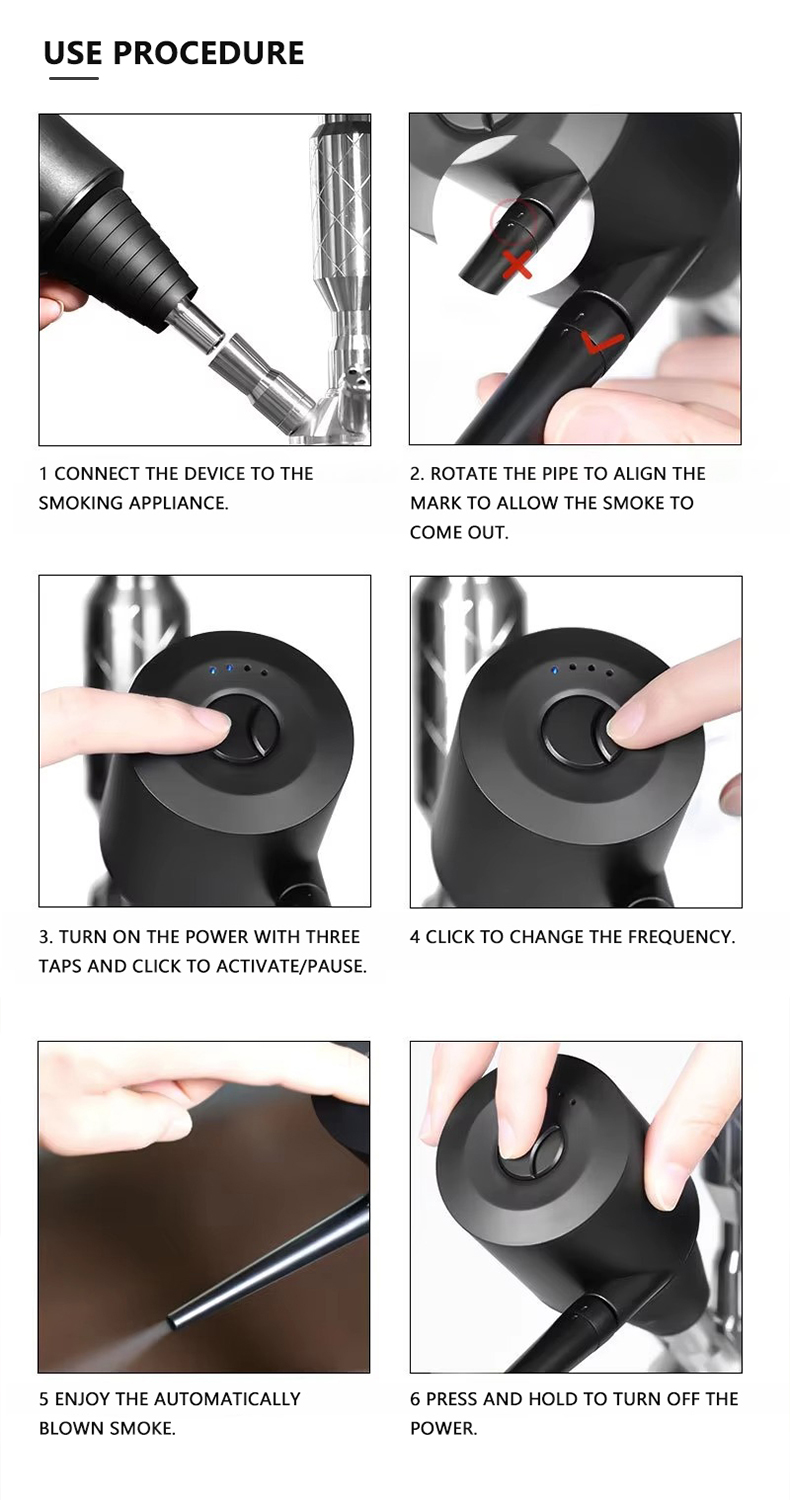 USE PROCEDURE

1 CONNECT THE DEVICE TO THE SMOKING APPLIANCE.

2. ROTATE THE PIPE TO ALIGN THE MARK TO ALLOW THE SMOKE TO COME OUT.

3. TURN ON THE POWER WITH THREE TAPS AND CLICK TO ACTIVATE/PAUSE.

4 CLICK TO CHANGE THE FREQUENCY.

5 ENJOY THE AUTOMATICALLY BLOWN SMOKE.

6 PRESS AND HOLD TO TURN OFF THE POWER.