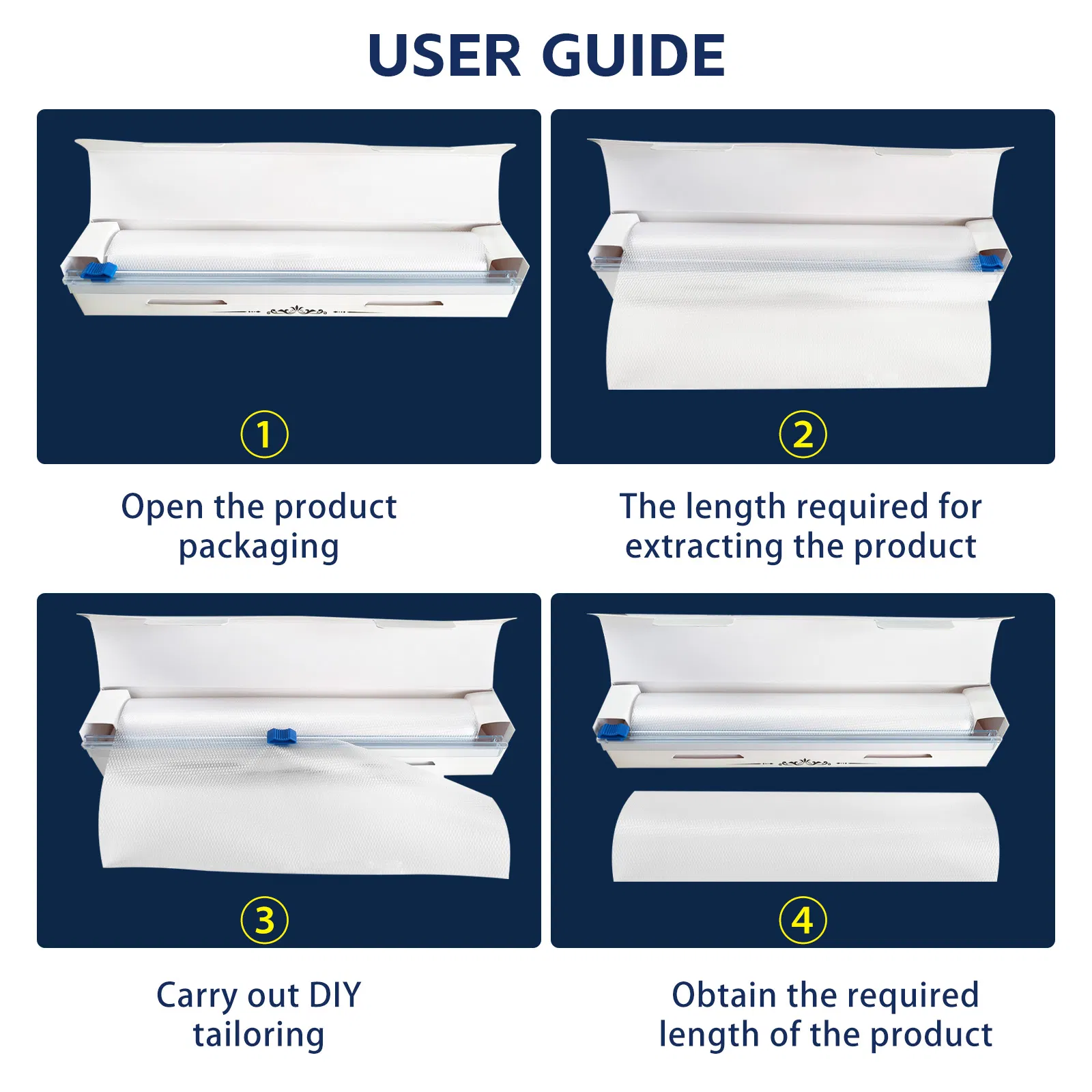 USER GUIDE

①

Open the product packaging

②

The length required for extracting the product

③

Carry out DIY tailoring

④

Obtain the required length of the product