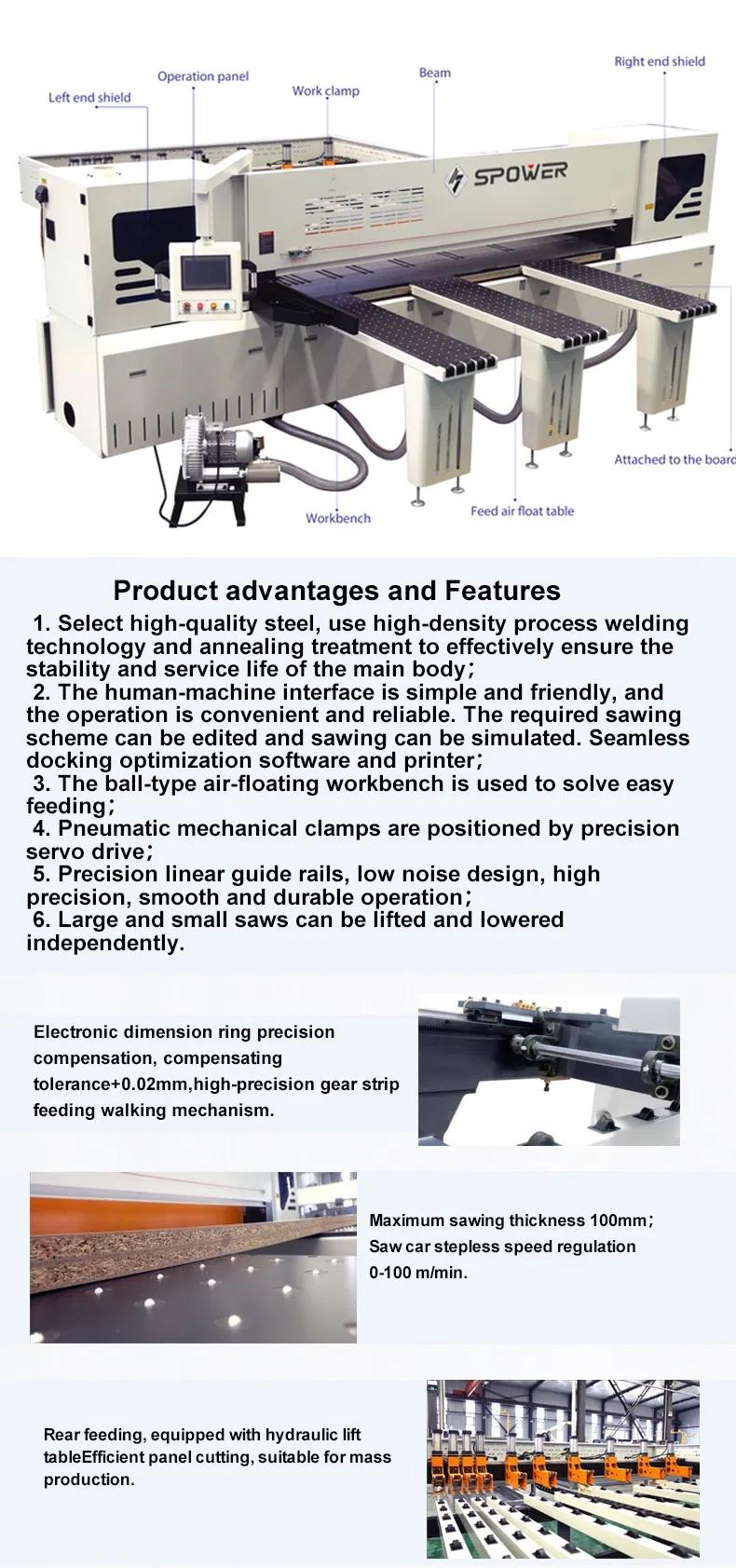 Left end shield
Operation panel
Work clamp
Beam
Right end shield
SPOWER
Attached to the board
Workbench
Feed air float table

Product advantages and Features

1. Select high-quality steel, use high-density process welding technology and annealing treatment to effectively ensure the stability and service life of the main body;
2. The human-machine interface is simple and friendly, and the operation is convenient and reliable. The required sawing scheme can be edited and sawing can be simulated. Seamless docking optimization software and printer;
3. The ball-type air-floating workbench is used to solve easy feeding;
4. Pneumatic mechanical clamps are positioned by precision servo drive;
5. Precision linear guide rails, low noise design, high precision, smooth and durable operation;
6. Large and small saws can be lifted and lowered independently.

Electronic dimension ring precision compensation, compensating tolerance+0.02mm,high-precision gear strip feeding walking mechanism.

Maximum sawing thickness 100mm;
Saw car stepless speed regulation 0-100 m/min.

Rear feeding, equipped with hydraulic lift tableEfficient panel cutting, suitable for mass production.