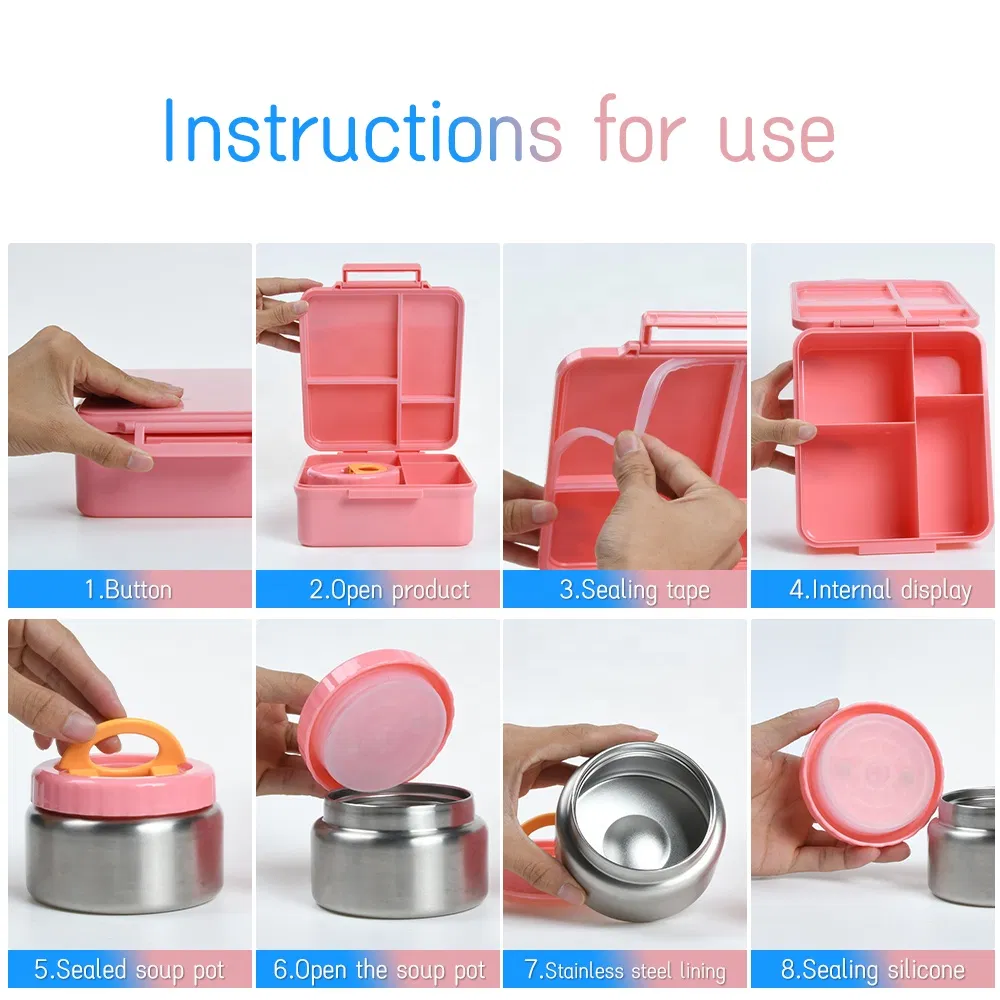 Instructions for use

1.Button

2.Open product

3.Sealing tape

4.Internal display

5.Sealed soup pot

6.Open the soup pot

7.Stainless steel lining

8.Sealing silicone