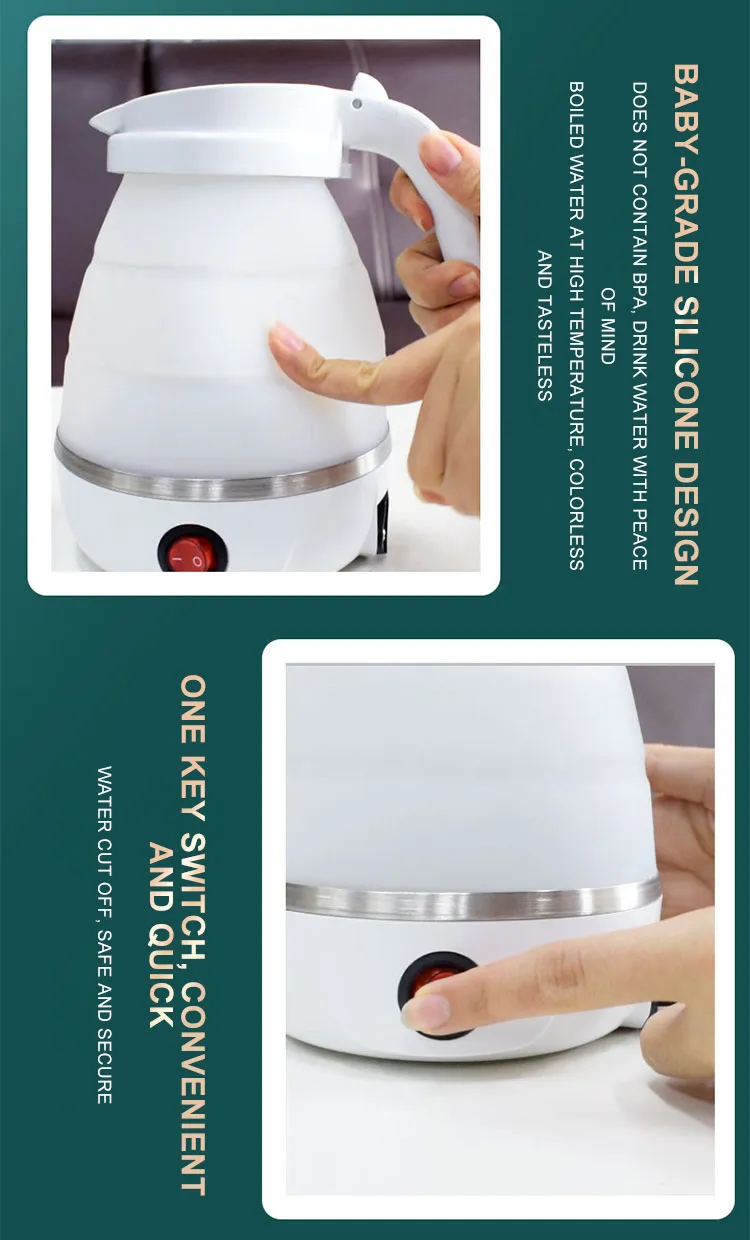 BABY-GRADE SILICONE DESIGN

DOES NOT CONTAIN BPA, DRINK WATER WITH PEACE OF MIND

BOILED WATER AT HIGH TEMPERATURE, COLORLESS AND TASTELESS

ONE KEY SWITCH, CONVENIENT AND QUICK

WATER CUT OFF, SAFE AND SECURE