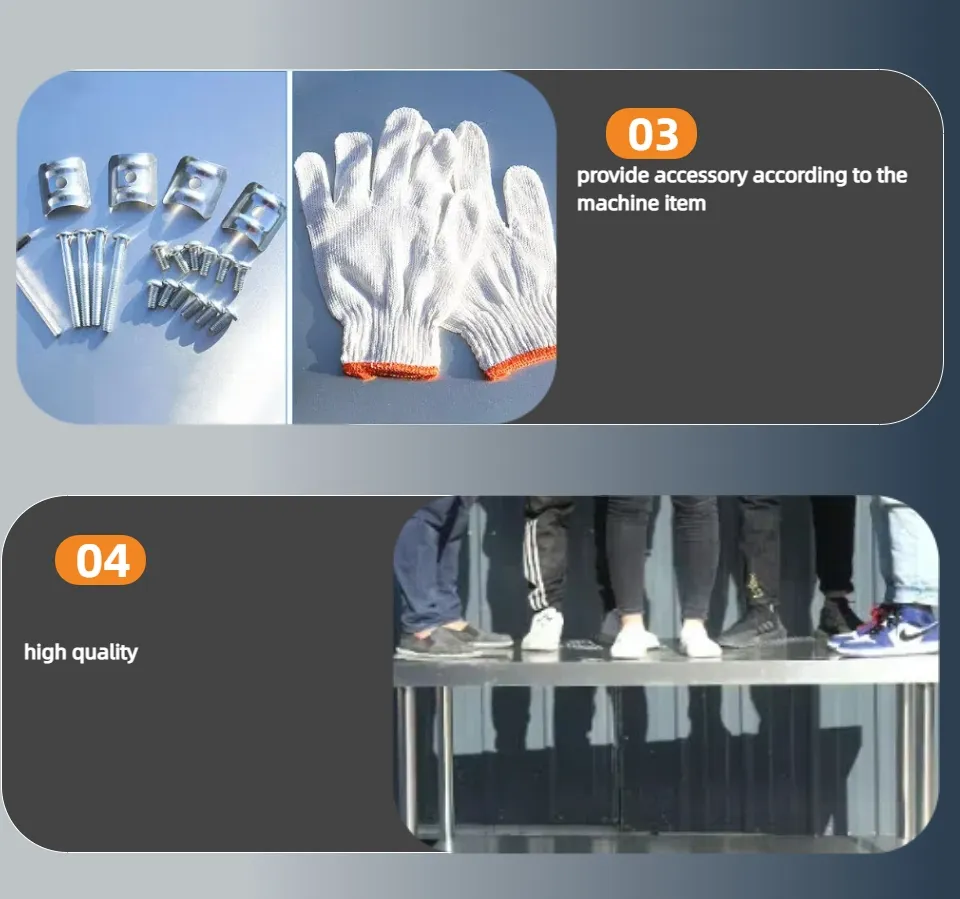 03

provide accessory according to the machine item

04

high quality