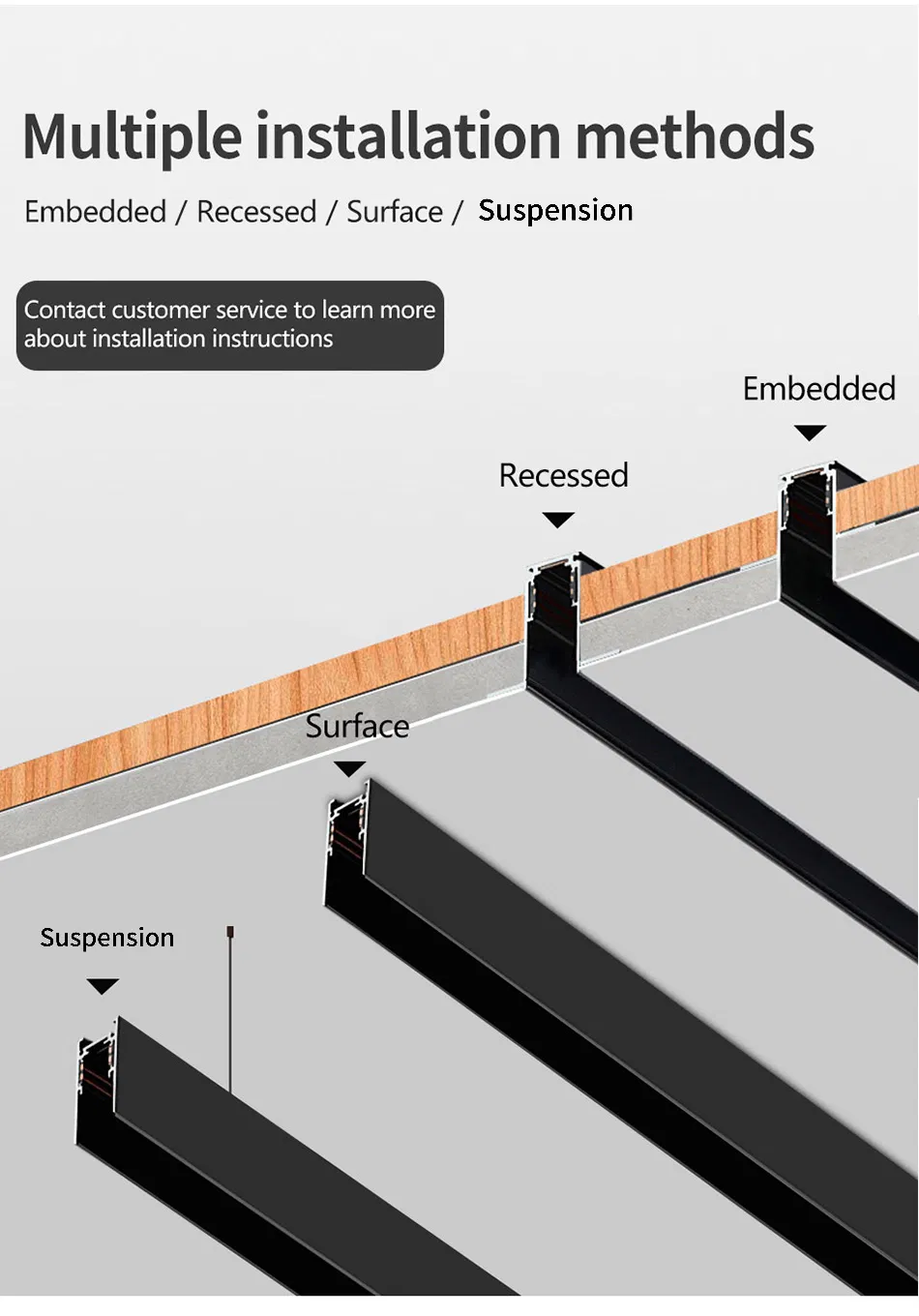 Multiple installation methods

Embedded / Recessed / Surface / Suspension

Contact customer service to learn more about installation instructions

Embedded

Recessed

Surface

Suspension