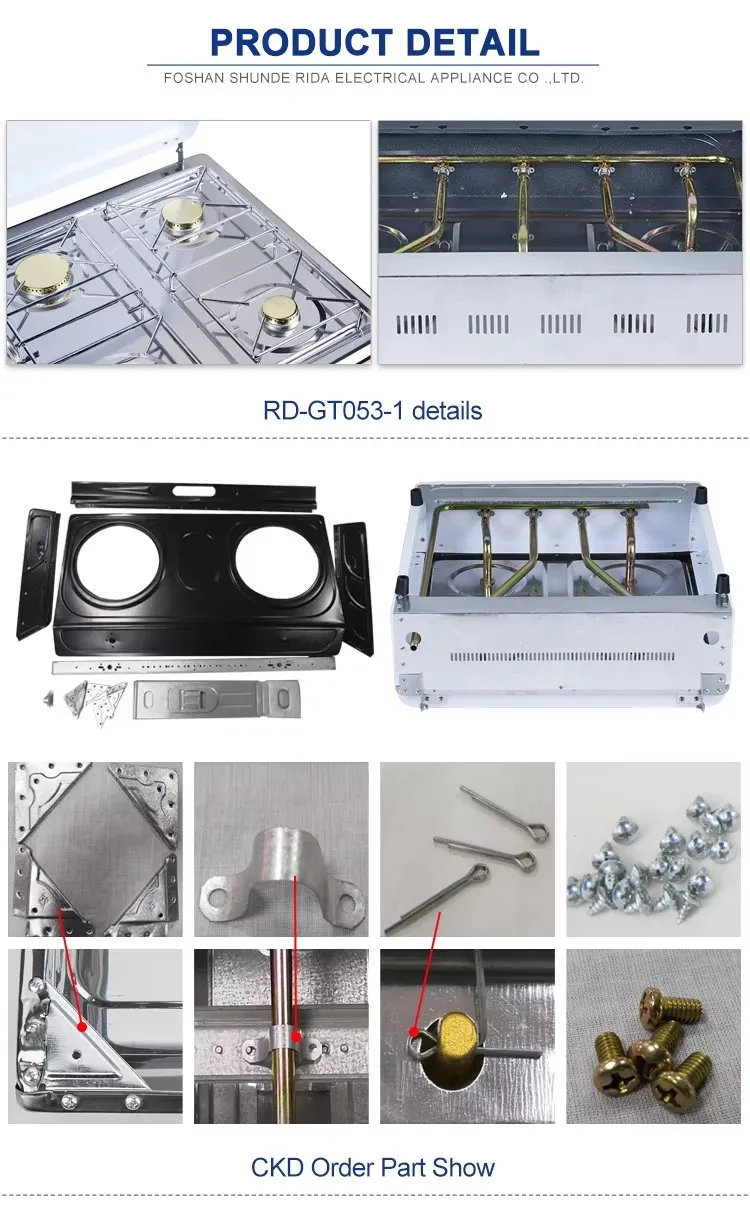 PRODUCT DETAIL

FOSHAN SHUNDE RIDA ELECTRICAL APPLIANCE CO .,LTD.

RD-GT053-1 details

CKD Order Part Show