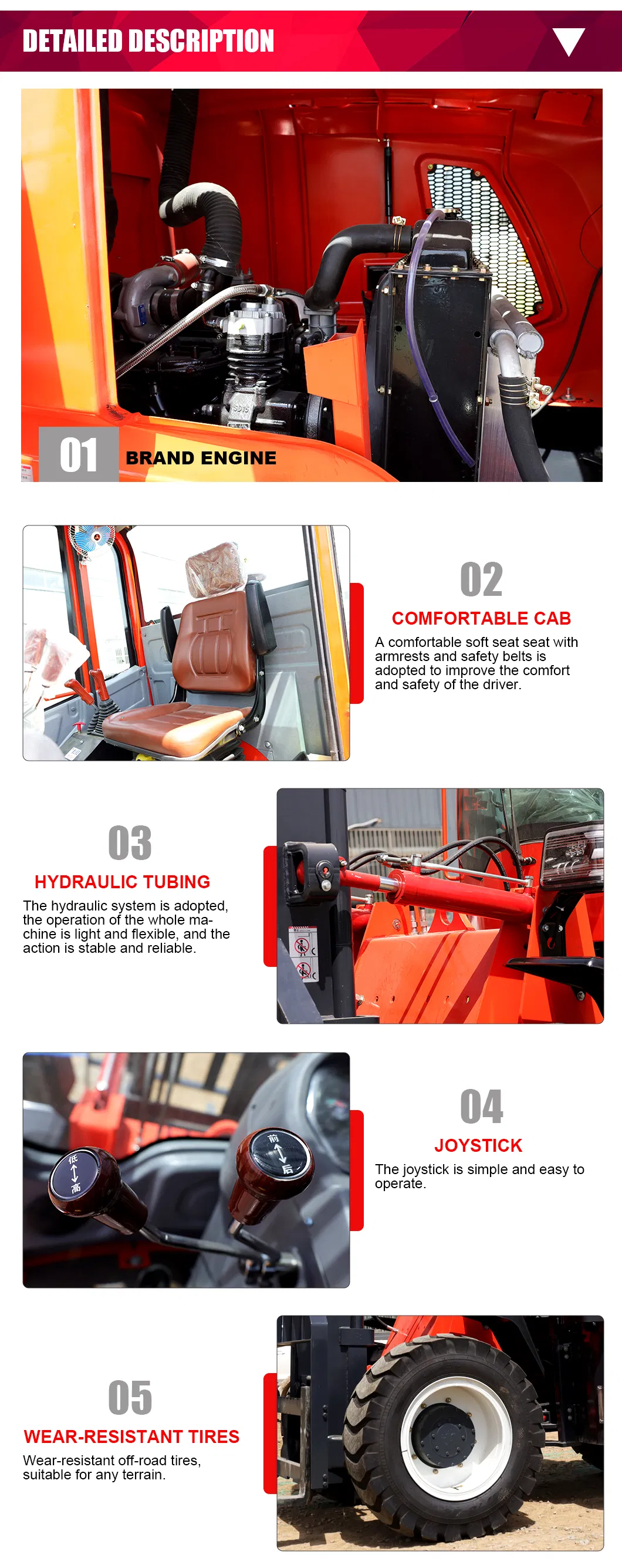 DETAILED DESCRIPTION

01 BRAND ENGINE

02
COMFORTABLE CAB
A comfortable soft seat seat with armrests and safety belts is adopted to improve the comfort and safety of the driver.

03
HYDRAULIC TUBING
The hydraulic system is adopted, the operation of the whole machine is light and flexible, and the action is stable and reliable.

低 高

前 后

04
JOYSTICK
The joystick is simple and easy to operate.

05
WEAR-RESISTANT TIRES
Wear-resistant off-road tires, suitable for any terrain.