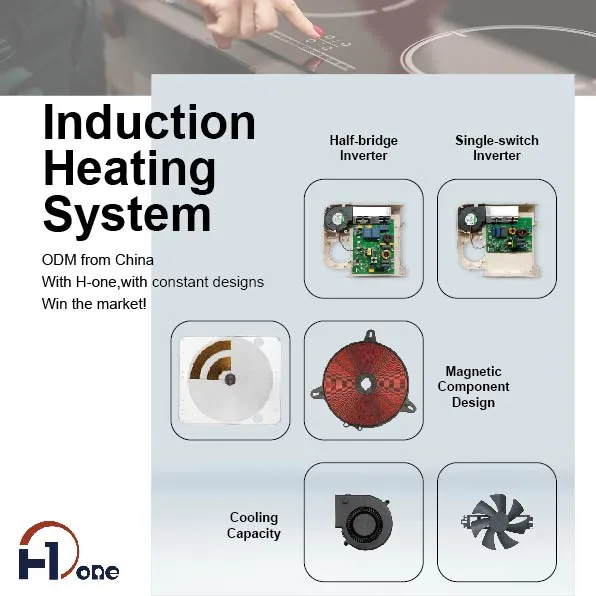 Induction Heating System

ODM from China
With H-one,with constant designs
Win the market!

Half-bridge Inverter

Single-switch Inverter

Magnetic Component Design

Cooling Capacity

H one