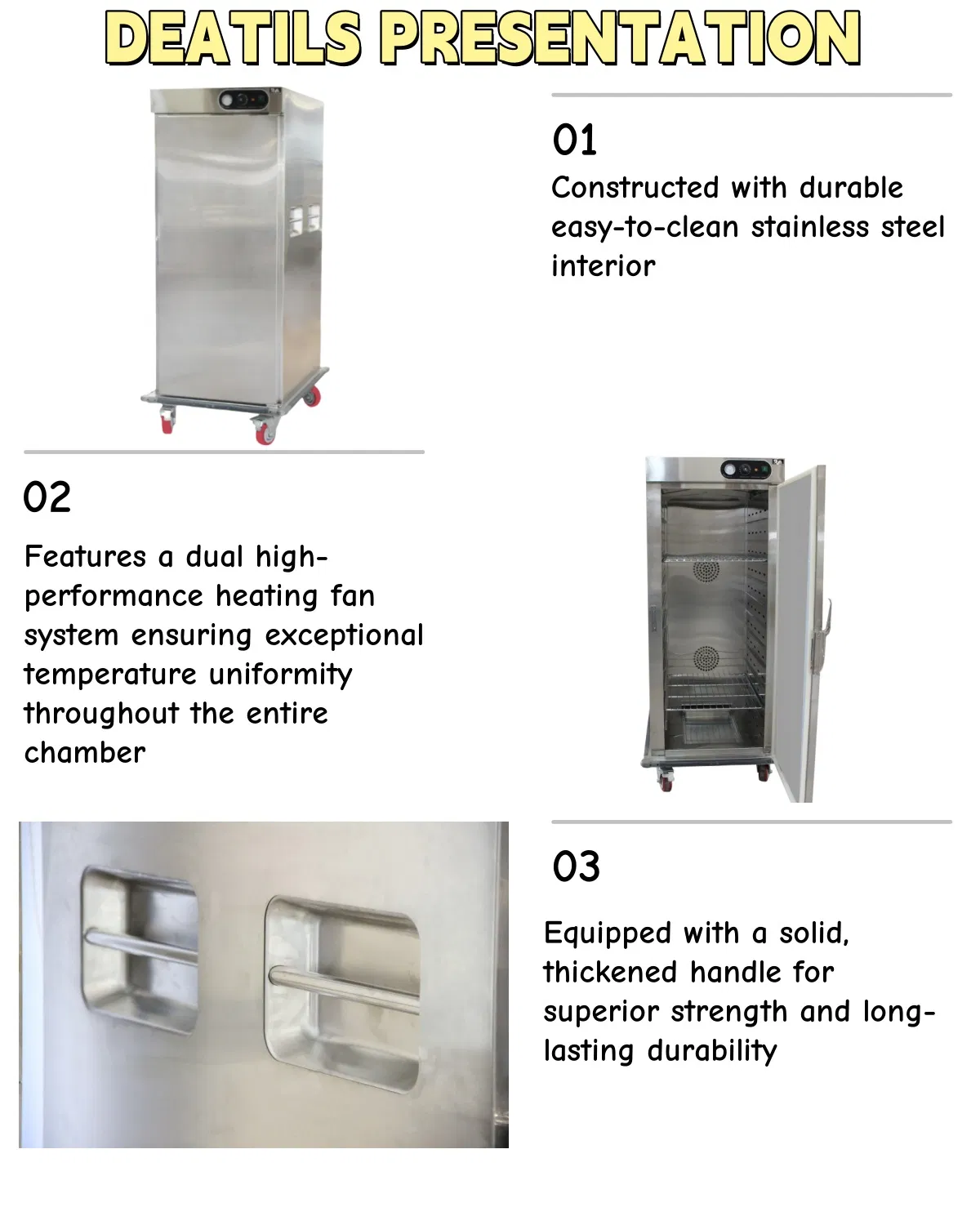 DEATILS PRESENTATION

01

Constructed with durable easy-to-clean stainless steel interior

02

Features a dual high-performance heating fan system ensuring exceptional temperature uniformity throughout the entire chamber

03

Equipped with a solid, thickened handle for superior strength and long-lasting durability