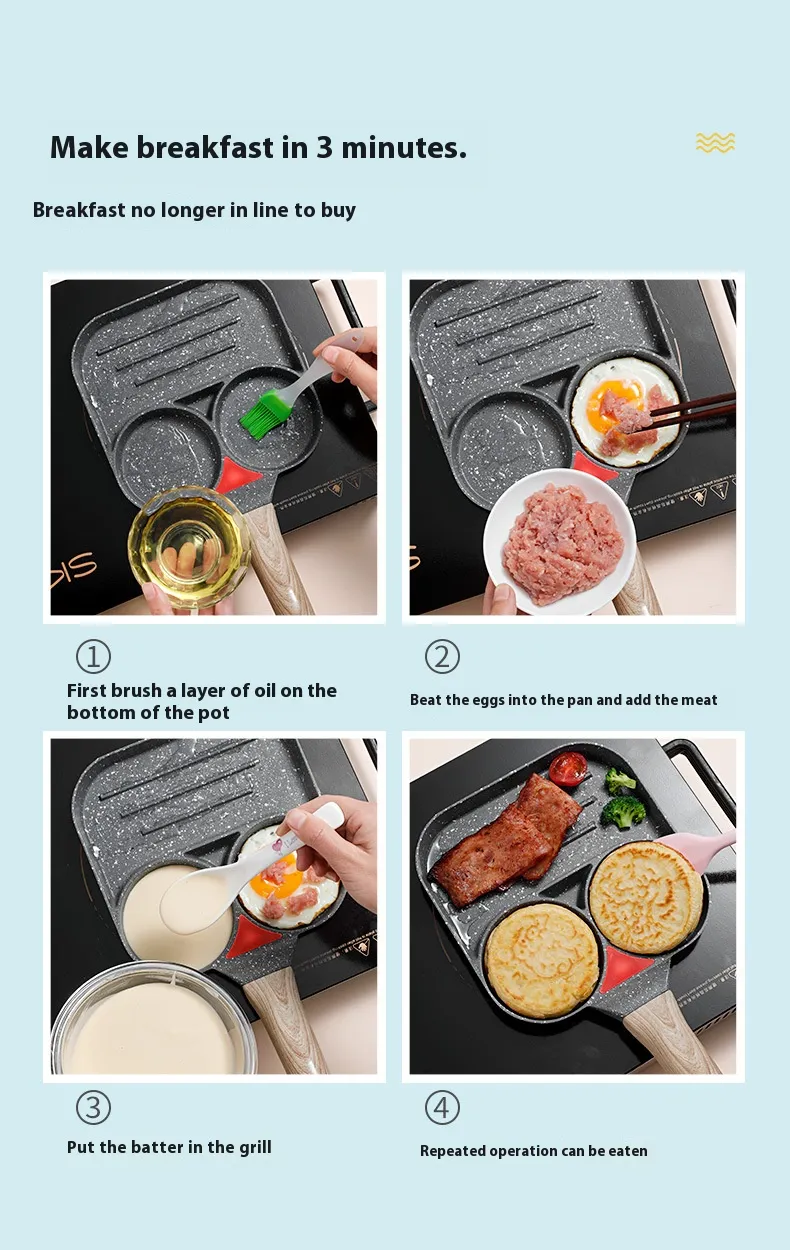 Make breakfast in 3 minutes.

Breakfast no longer in line to buy

①

First brush a layer of oil on the bottom of the pot

②

Beat the eggs into the pan and add the meat

③

Put the batter in the grill

④

Repeated operation can be eaten