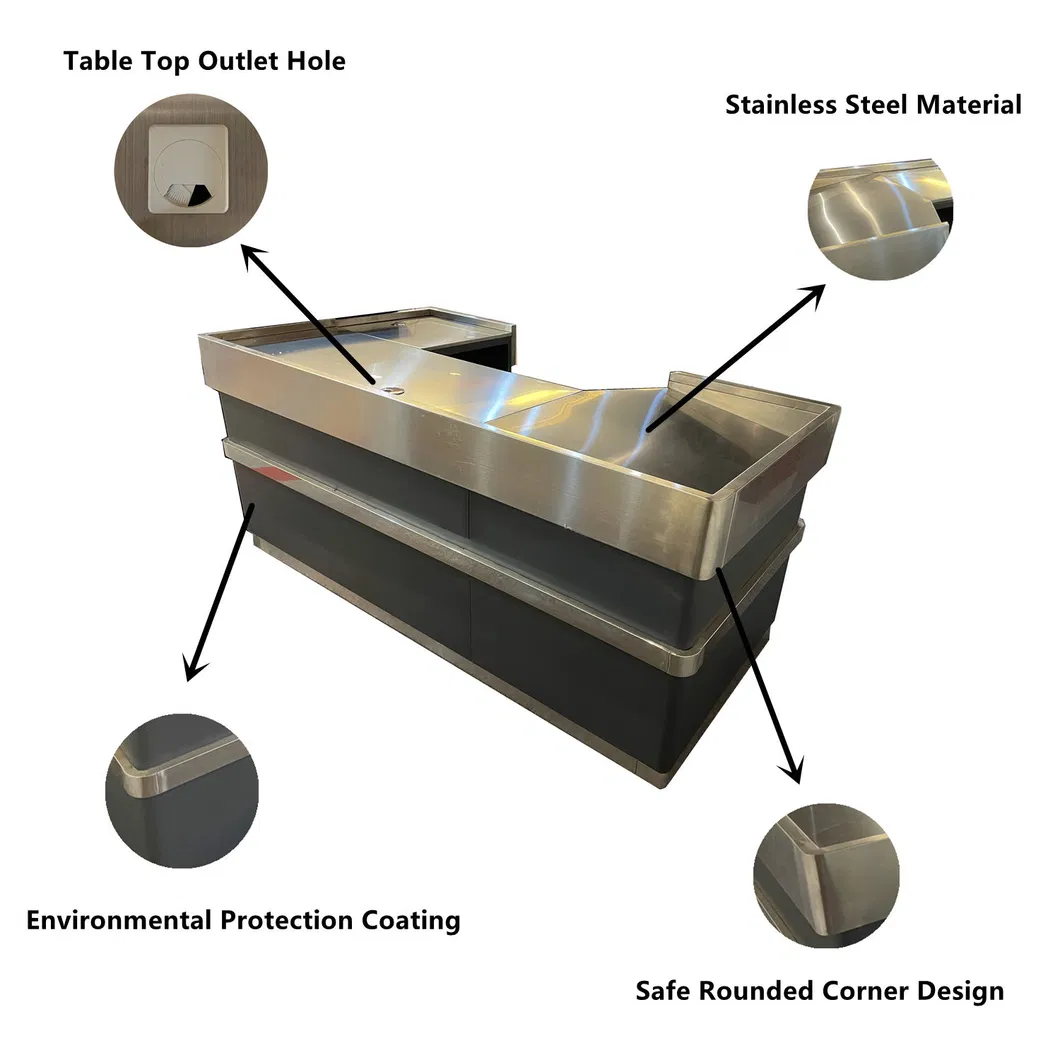 Table Top Outlet Hole

Stainless Steel Material

Environmental Protection Coating

Safe Rounded Corner Design