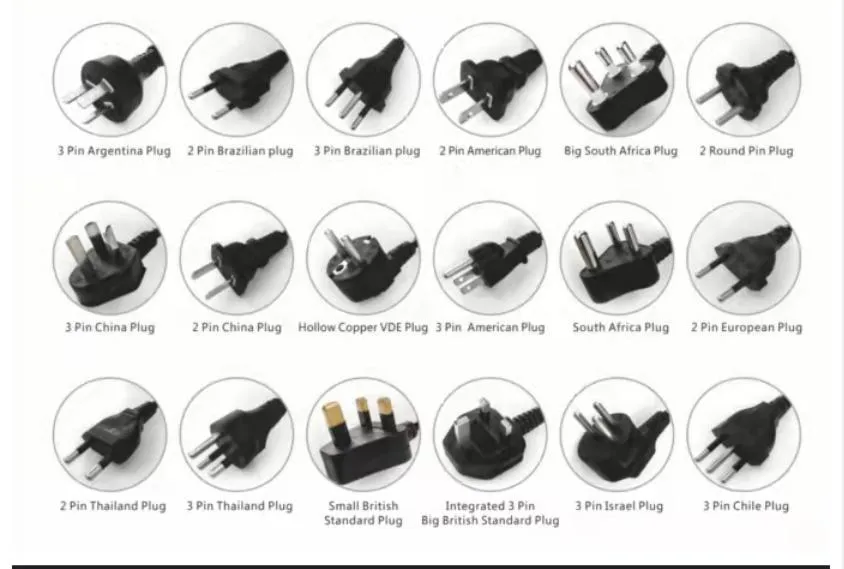 3 Pin Argentina Plug
2 Pin Brazilian plug
3 Pin Brazilian plug
2 Pin American Plug
Big South Africa Plug
2 Round Pin Plug

3 Pin China Plug
2 Pin China Plug
Hollow Copper VDE Plug
3 Pin American Plug
South Africa Plug
2 Pin European Plug

2 Pin Thailand Plug
3 Pin Thailand Plug
Small British Standard Plug
Integrated 3 Pin Big British Standard Plug
3 Pin Israel Plug
3 Pin Chile Plug