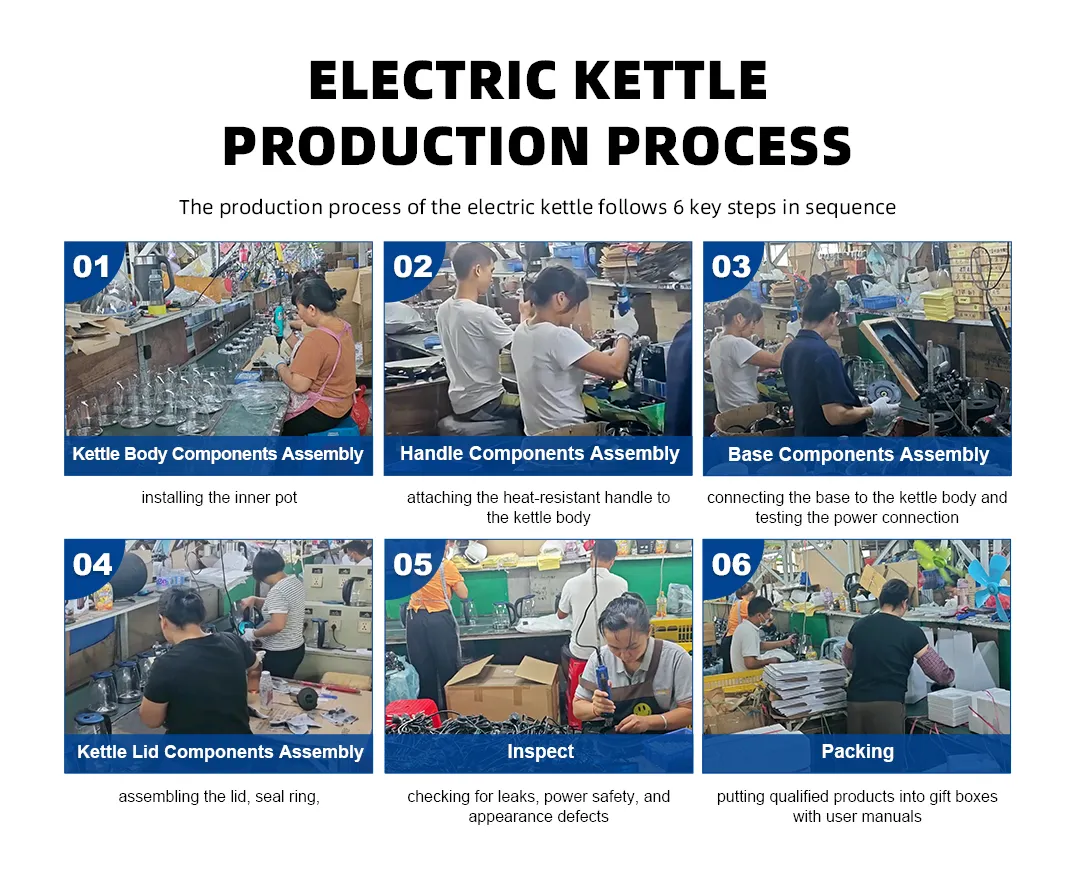 ELECTRIC KETTLE PRODUCTION PROCESS

The production process of the electric kettle follows 6 key steps in sequence

01

Kettle Body Components Assembly

installing the inner pot

02

Handle Components Assembly

attaching the heat-resistant handle to the kettle body

03

Base Components Assembly

connecting the base to the kettle body and testing the power connection

04

Kettle Lid Components Assembly

assembling the lid, seal ring,

05

Inspect

checking for leaks, power safety, and appearance defects

06

Packing

putting qualified products into gift boxes with user manuals