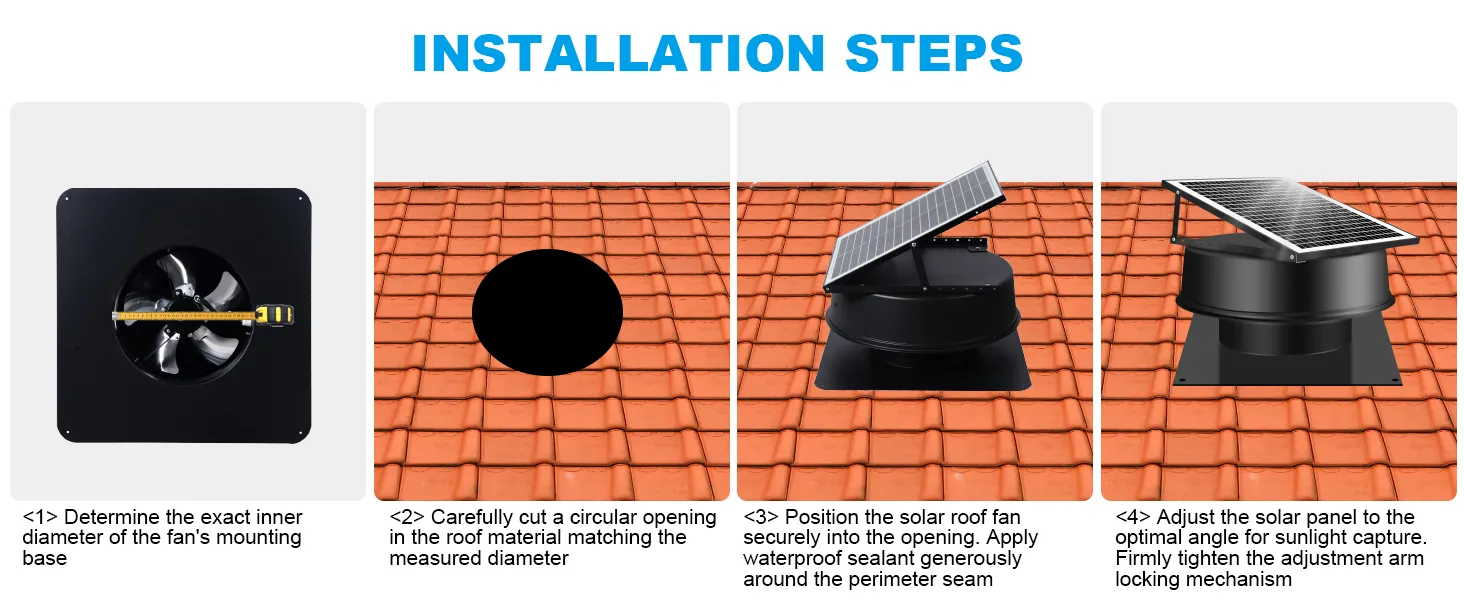 INSTALLATION STEPS

<1> Determine the exact inner diameter of the fan's mounting base

<2> Carefully cut a circular opening in the roof material matching the measured diameter

<3> Position the solar roof fan securely into the opening. Apply waterproof sealant generously around the perimeter seam

<4> Adjust the solar panel to the optimal angle for sunlight capture. Firmly tighten the adjustment arm locking mechanism