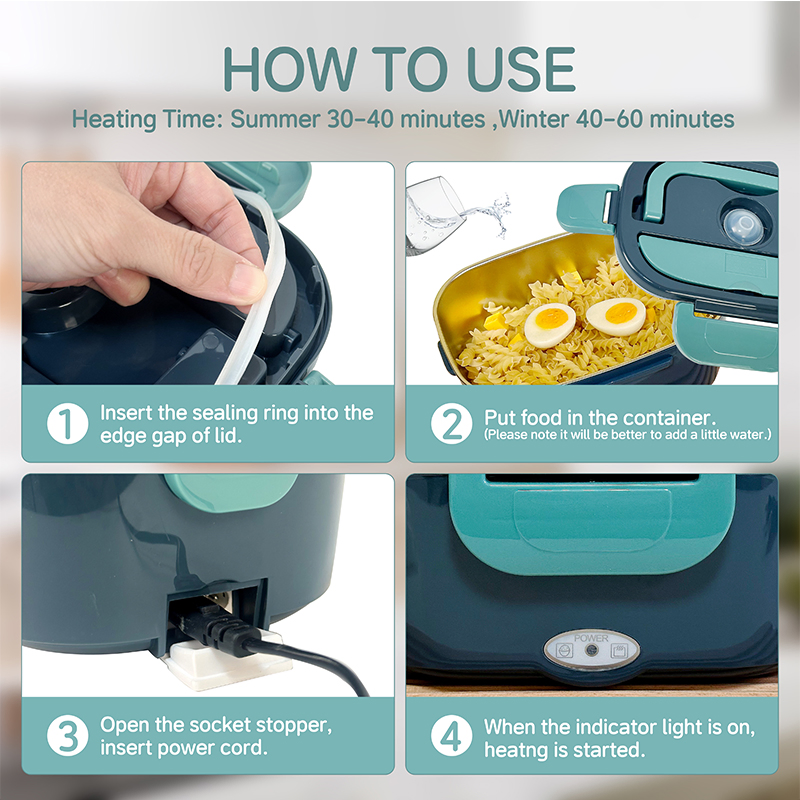 HOW TO USE

Heating Time: Summer 30-40 minutes ,Winter 40-60 minutes

1 Insert the sealing ring into the edge gap of lid.

2 Put food in the container. (Please note it will be better to add a little water.)

3 Open the socket stopper, insert power cord.

POWER

4 When the indicator light is on, heatng is started.