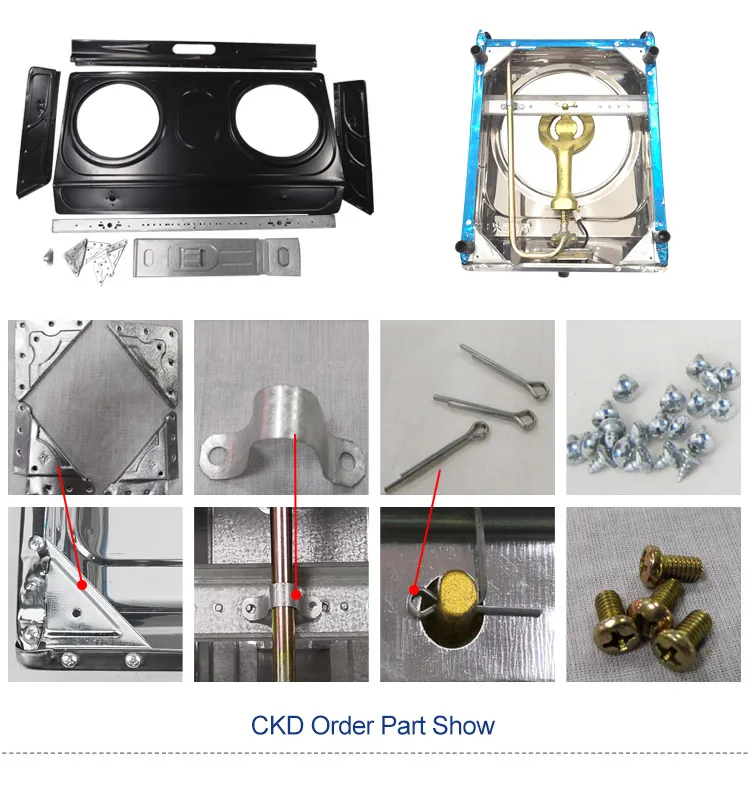 CKD Order Part Show