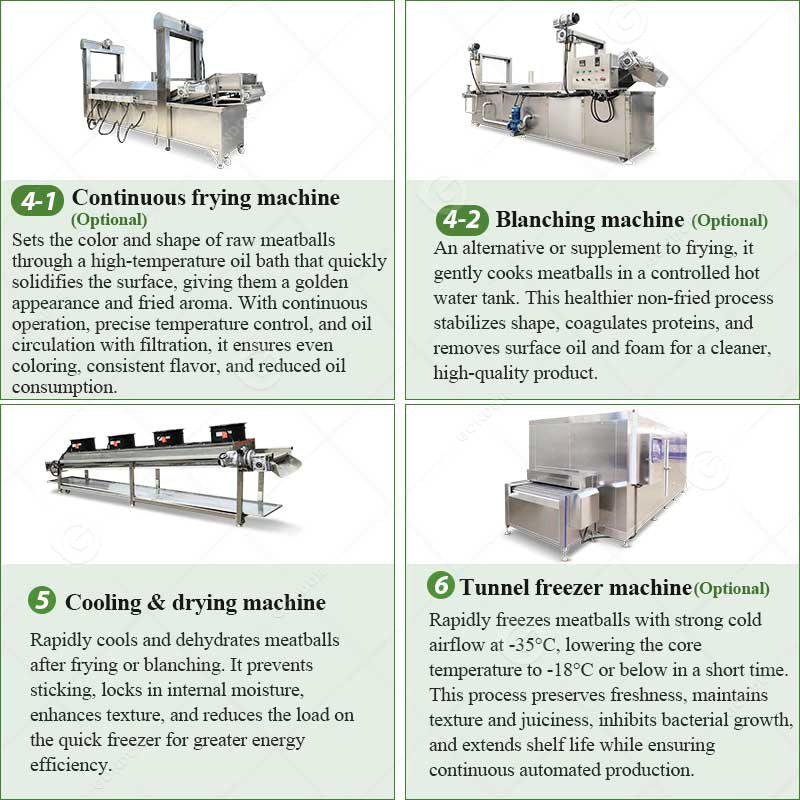 4-1 Continuous frying machine (Optional)

Sets the color and shape of raw meatballs through a high-temperature oil bath that quickly solidifies the surface, giving them a golden appearance and fried aroma. With continuous operation, precise temperature control, and oil circulation with filtration, it ensures even coloring, consistent flavor, and reduced oil consumption.

4-2 Blanching machine (Optional)

An alternative or supplement to frying, it gently cooks meatballs in a controlled hot water tank. This healthier non-fried process stabilizes shape, coagulates proteins, and removes surface oil and foam for a cleaner, high-quality product.

5 Cooling & drying machine

Rapidly cools and dehydrates meatballs after frying or blanching. It prevents sticking, locks in internal moisture, enhances texture, and reduces the load on the quick freezer for greater energy efficiency.

6 Tunnel freezer machine (Optional)

Rapidly freezes meatballs with strong cold airflow at -35°C, lowering the core temperature to -18°C or below in a short time. This process preserves freshness, maintains texture and juiciness, inhibits bacterial growth, and extends shelf life while ensuring continuous automated production.