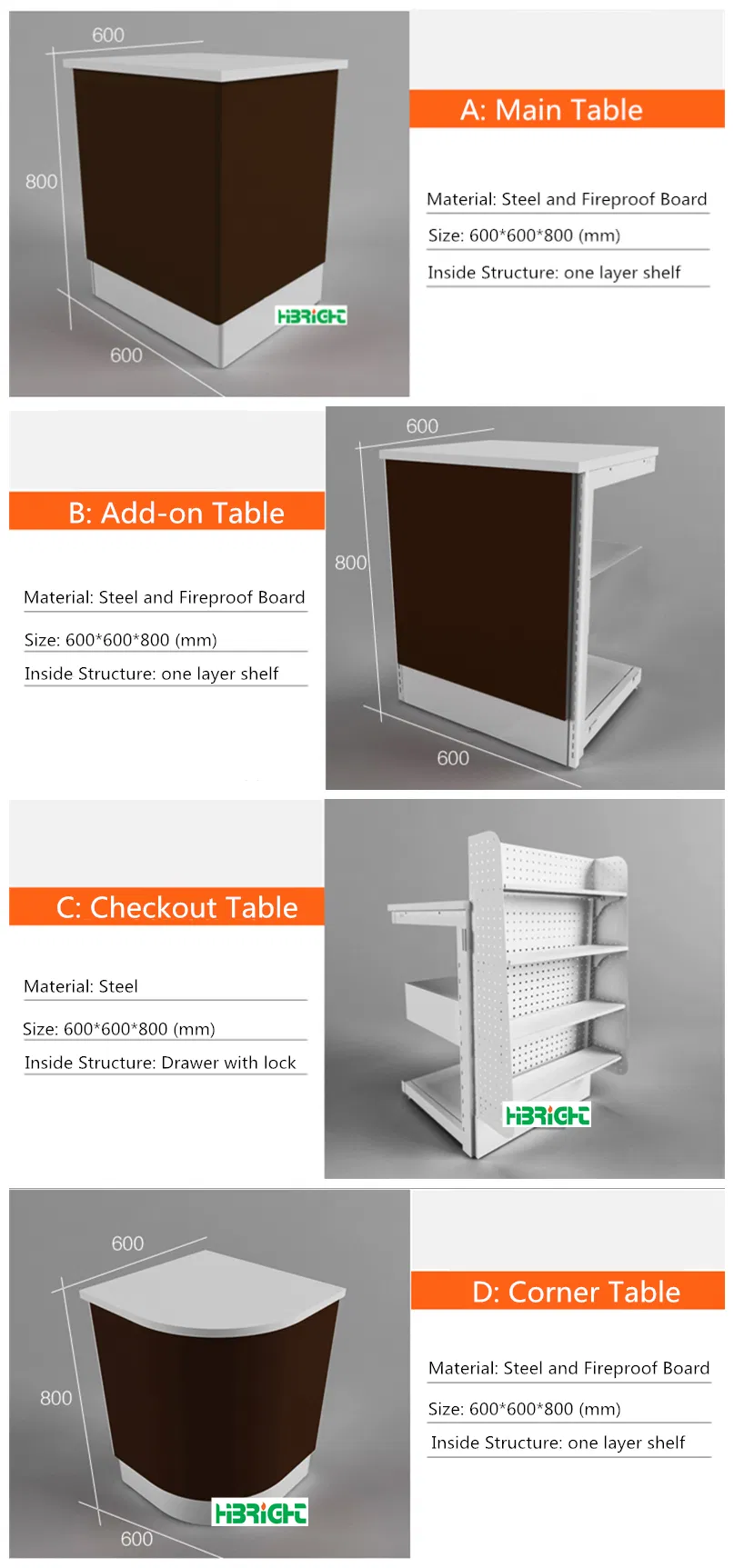 600

800

600

HIBRIGHT

A: Main Table

Material: Steel and Fireproof Board

Size: 600*600*800 (mm)

Inside Structure: one layer shelf

B: Add-on Table

Material: Steel and Fireproof Board

Size: 600*600*800 (mm)

Inside Structure: one layer shelf

600

800

600

C: Checkout Table

Material: Steel

Size: 600*600*800 (mm)

Inside Structure: Drawer with lock

HIBRIGHT

600

800

600

HIBRIGHT

D: Corner Table

Material: Steel and Fireproof Board

Size: 600*600*800 (mm)

Inside Structure: one layer shelf