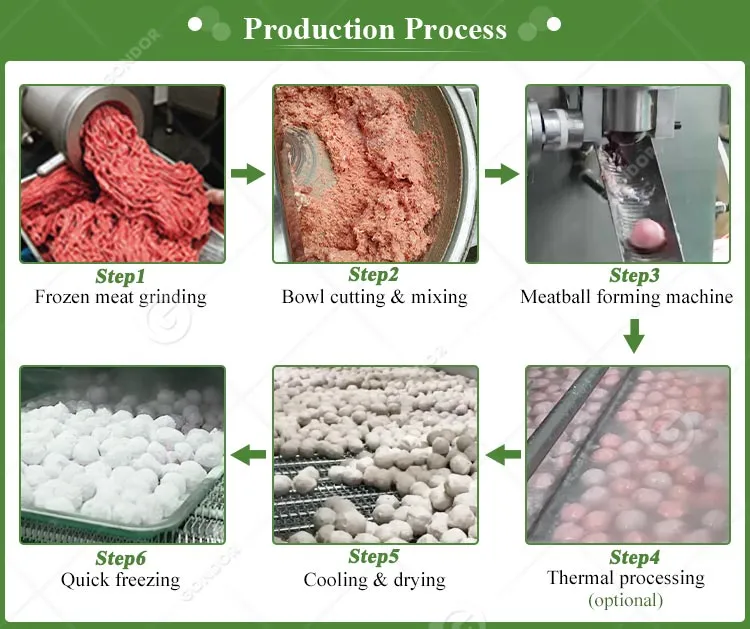 Production Process

Step1
Frozen meat grinding

Step2
Bowl cutting & mixing

Step3
Meatball forming machine

Step4
Thermal processing
(optional)

Step5
Cooling & drying

Step6
Quick freezing

GONDOR