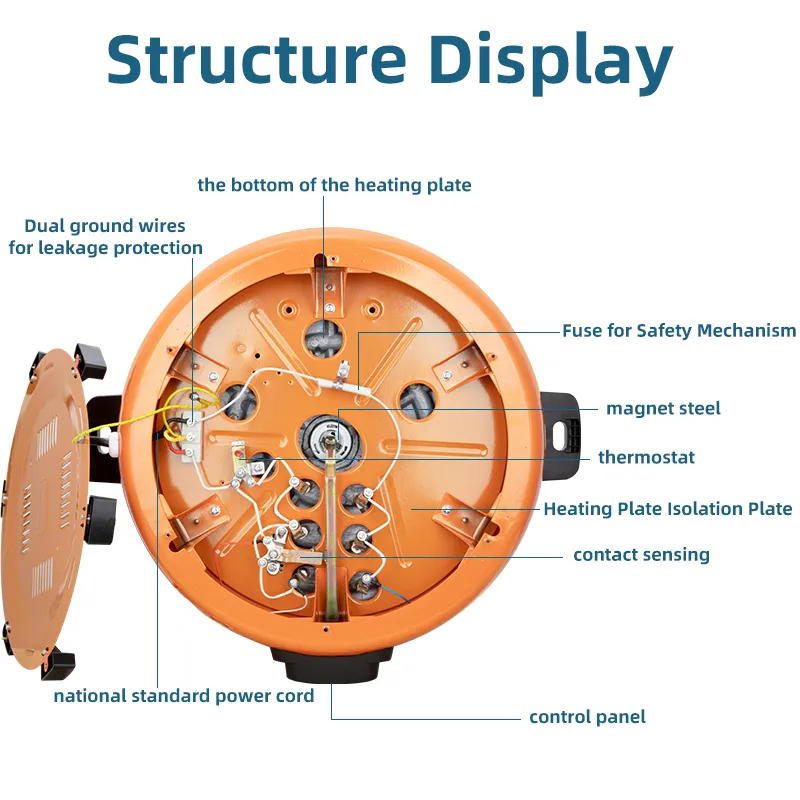 Structure Display

the bottom of the heating plate

Dual ground wires for leakage protection

Fuse for Safety Mechanism

magnet steel

thermostat

Heating Plate Isolation Plate

contact sensing

national standard power cord

control panel