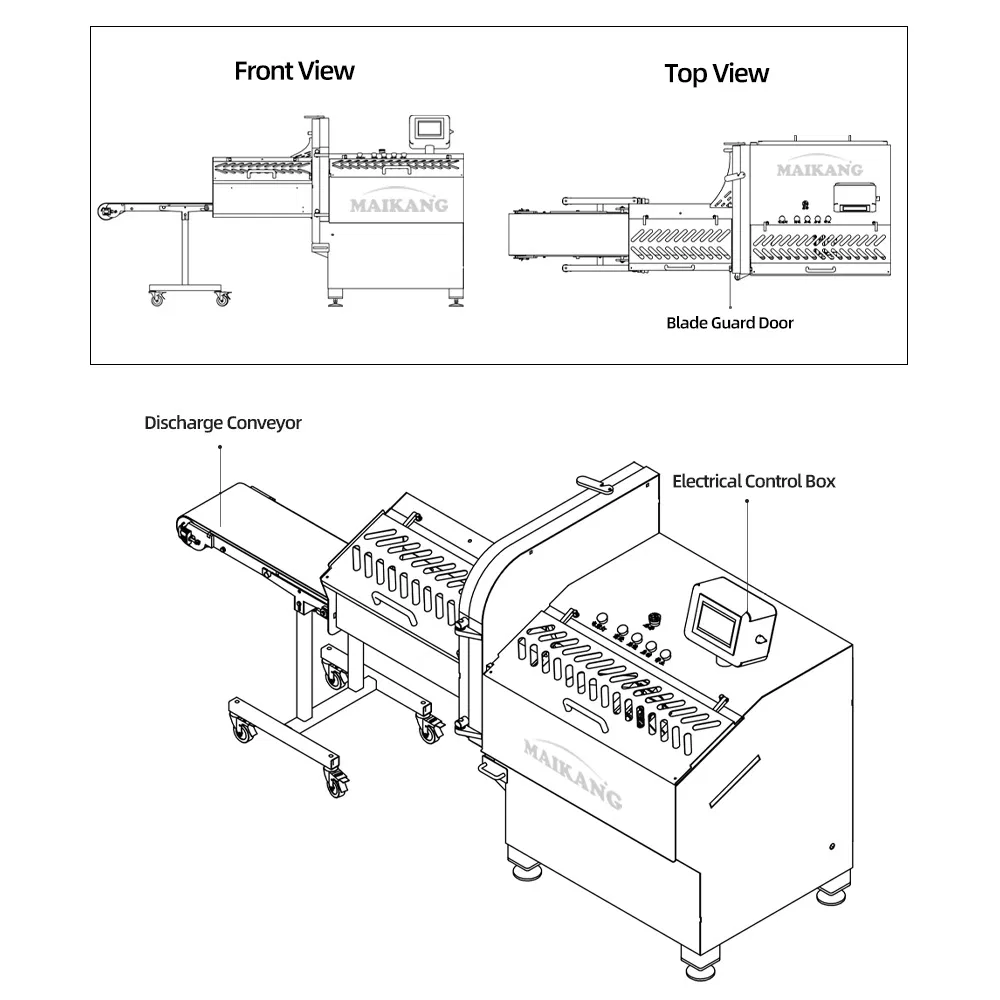 Front View

MAIKANG

Top View

MAIKANG

Blade Guard Door

Discharge Conveyor

Electrical Control Box

MAIKANG