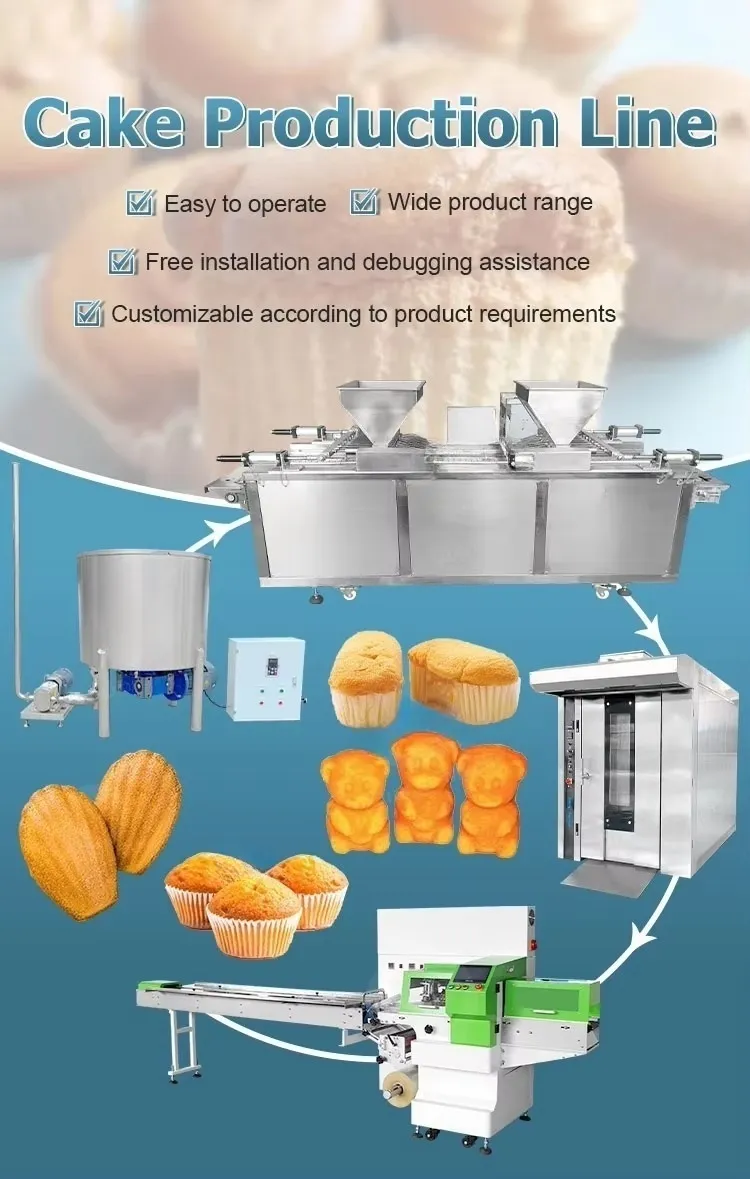 Cake Production Line

Easy to operate Wide product range

Free installation and debugging assistance

Customizable according to product requirements