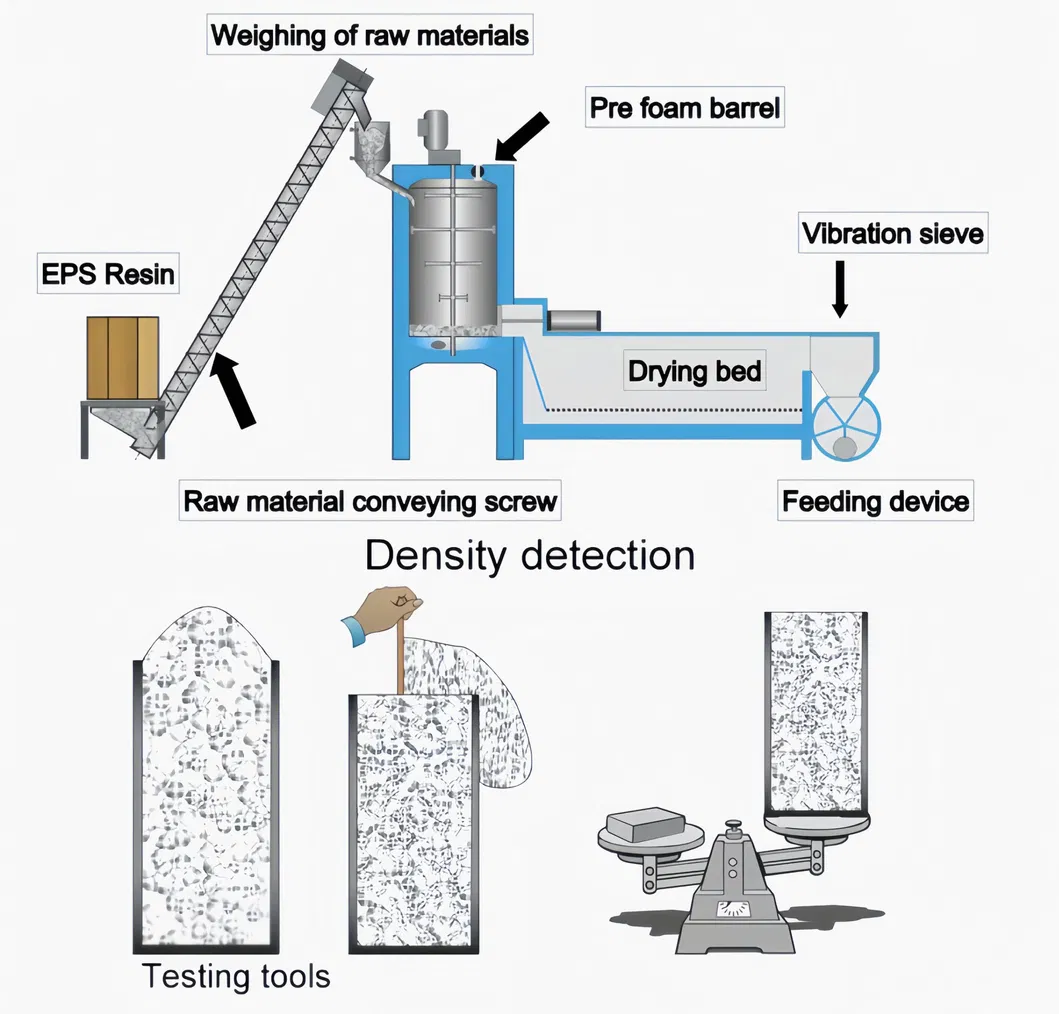 Weighing of raw materials

Pre foam barrel

Vibration sieve

EPS Resin

Drying bed

Raw material conveying screw

Feeding device

Density detection

Testing tools