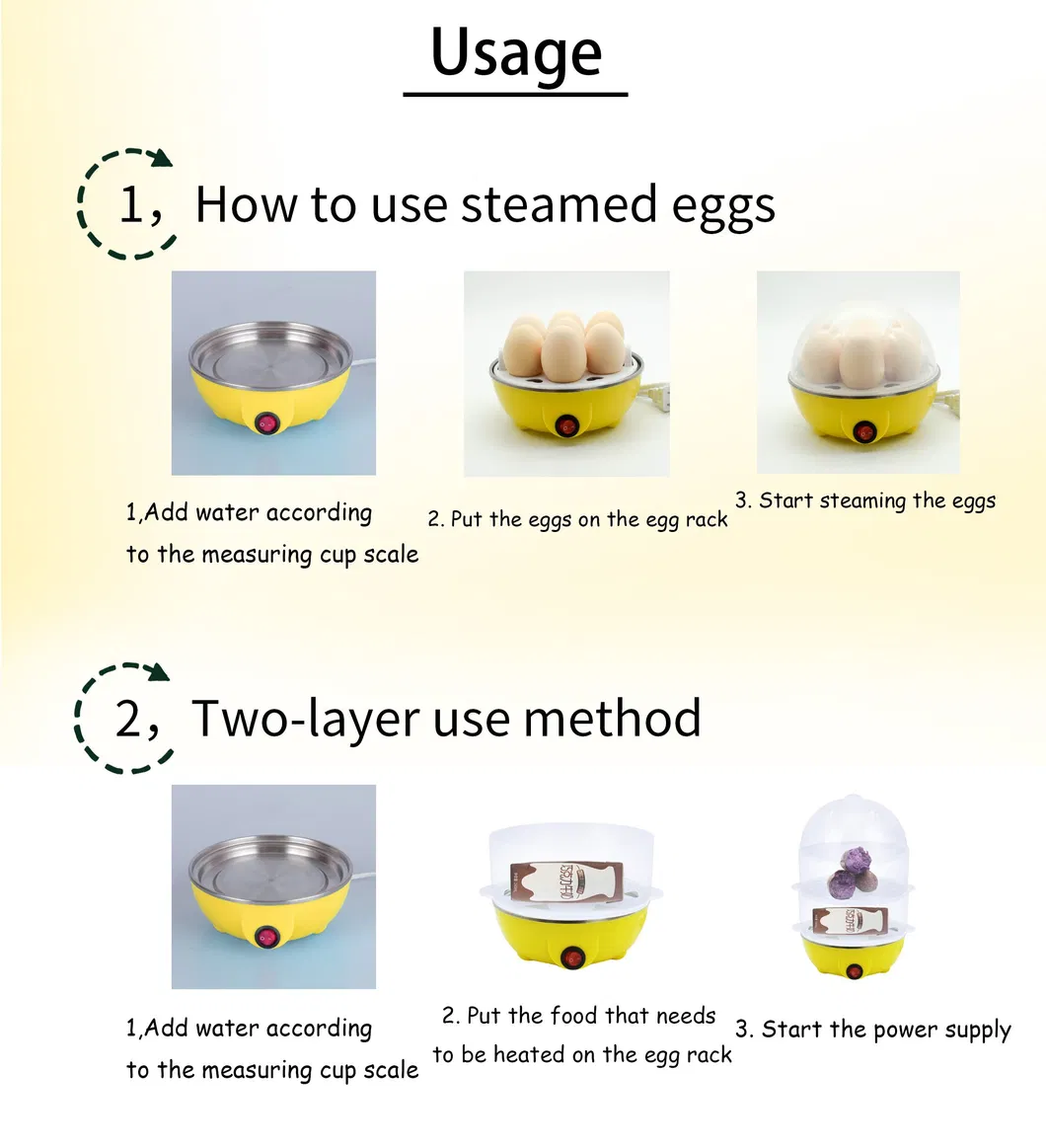 Usage

1, How to use steamed eggs

1,Add water according to the measuring cup scale

2. Put the eggs on the egg rack

3. Start steaming the eggs

2, Two-layer use method

1,Add water according to the measuring cup scale

2. Put the food that needs to be heated on the egg rack

3. Start the power supply