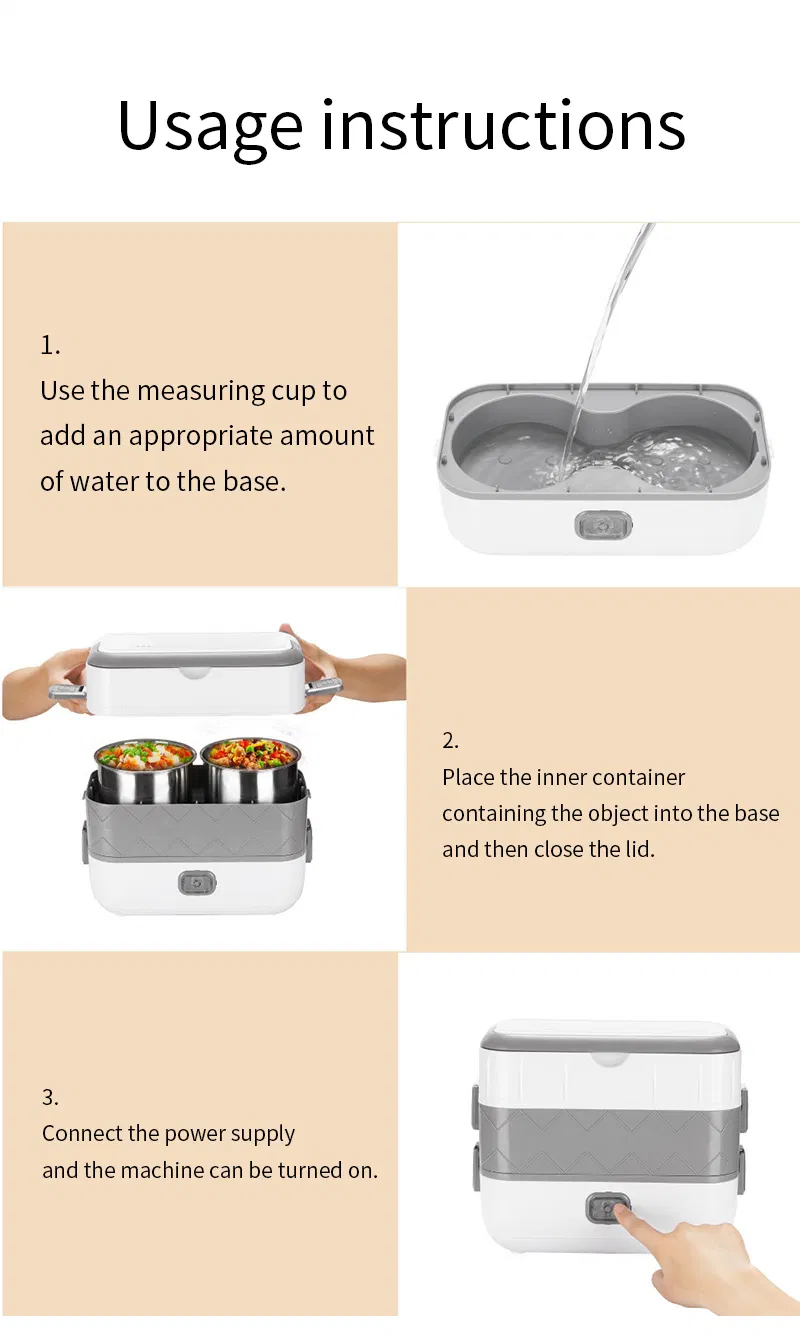 Usage instructions

1.
Use the measuring cup to add an appropriate amount of water to the base.

2.
Place the inner container containing the object into the base and then close the lid.

3.
Connect the power supply and the machine can be turned on.