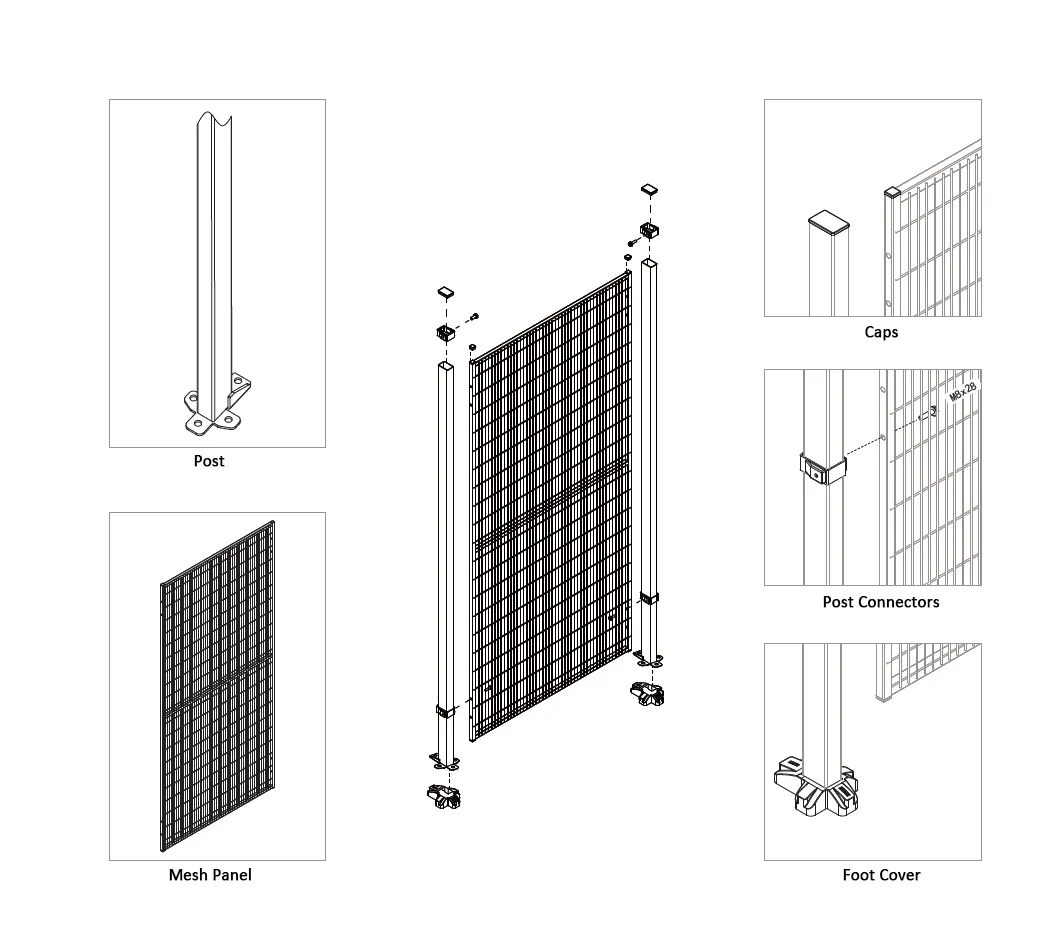 Post

Mesh Panel

Caps

M8×28

Post Connectors

Foot Cover