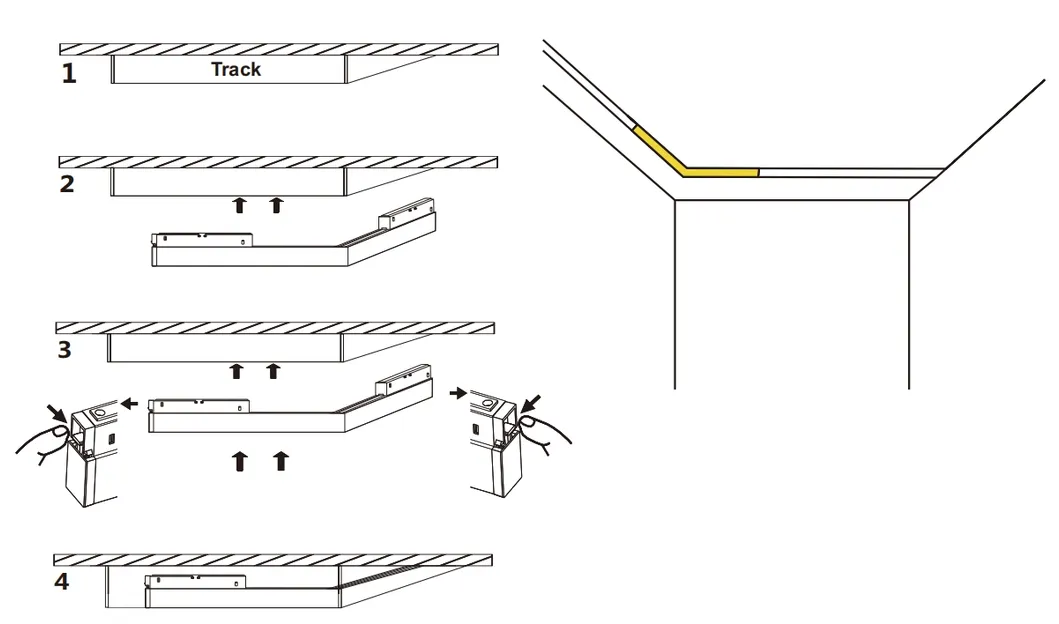 1
Track

2

3

4