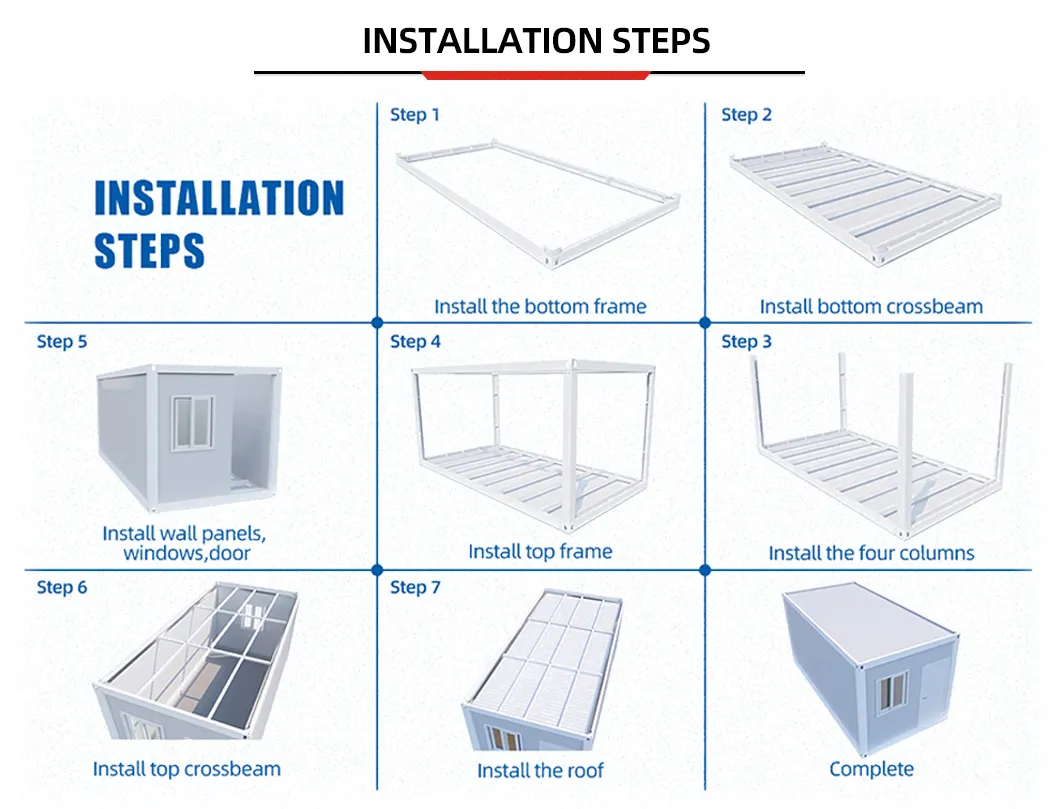 INSTALLATION STEPS

INSTALLATION STEPS

Step 1
Install the bottom frame

Step 2
Install bottom crossbeam

Step 5
Install wall panels, windows,door

Step 4
Install top frame

Step 3
Install the four columns

Step 6
Install top crossbeam

Step 7
Install the roof

Complete