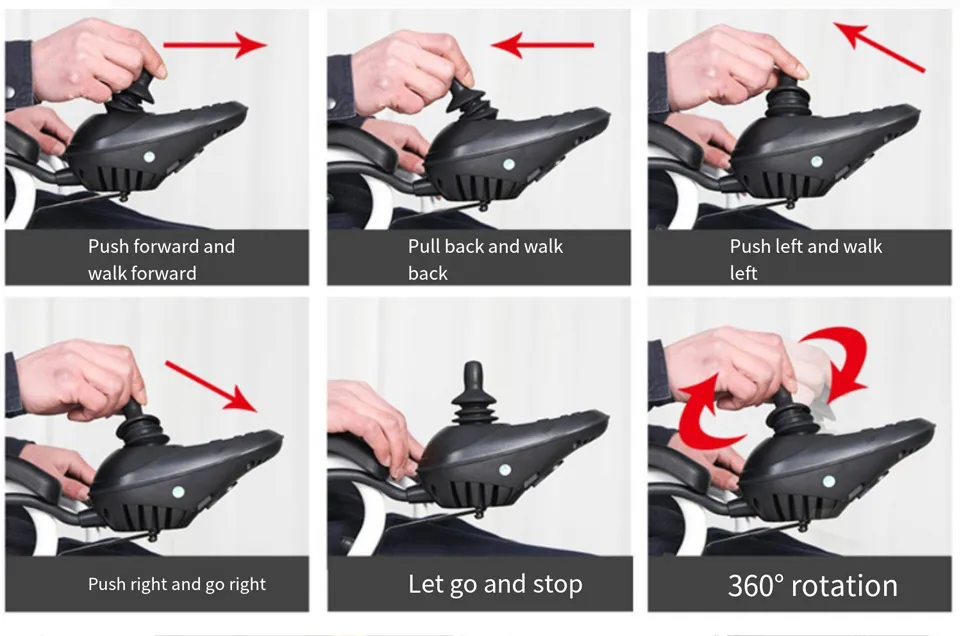 Push forward and walk forward

Pull back and walk back

Push left and walk left

Push right and go right

Let go and stop

360° rotation