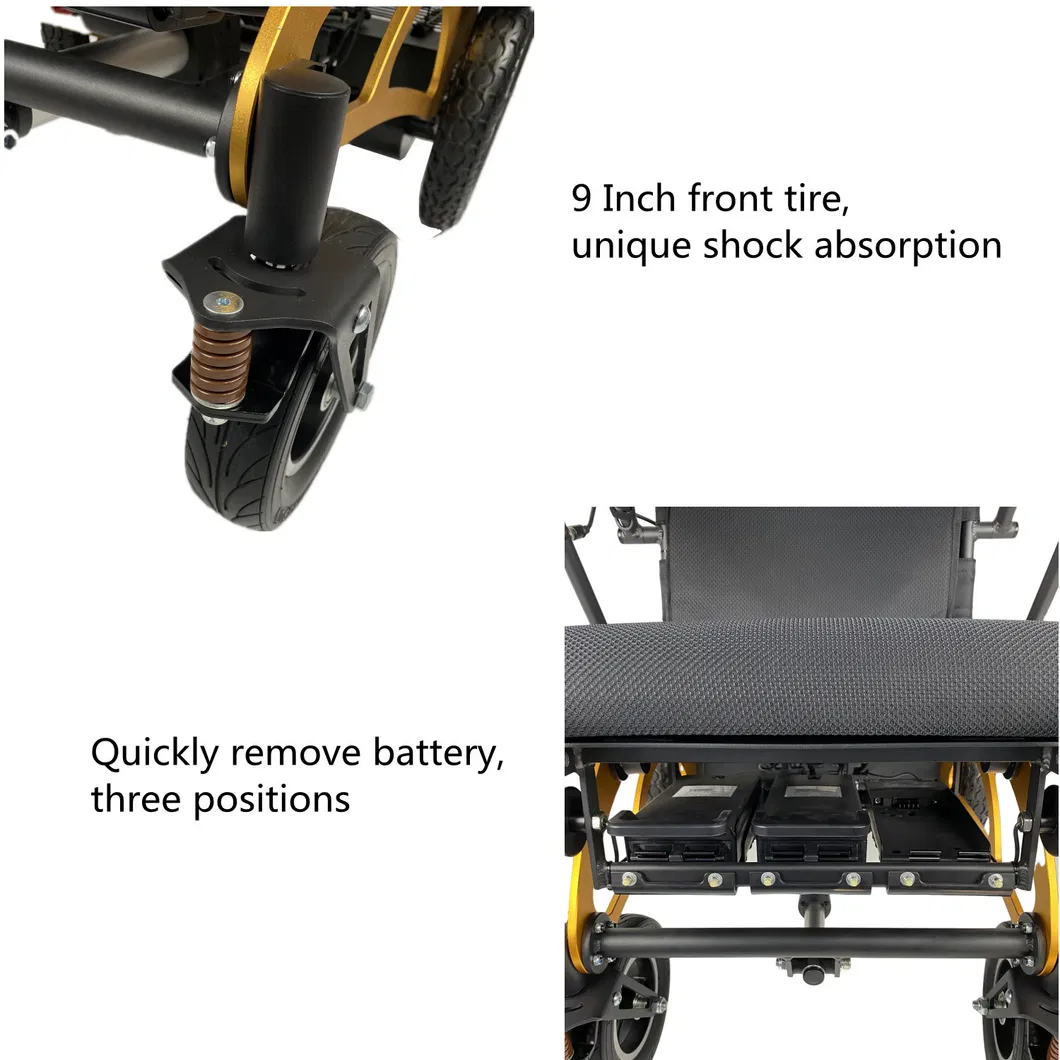 9 Inch front tire,
unique shock absorption

Quickly remove battery,
three positions