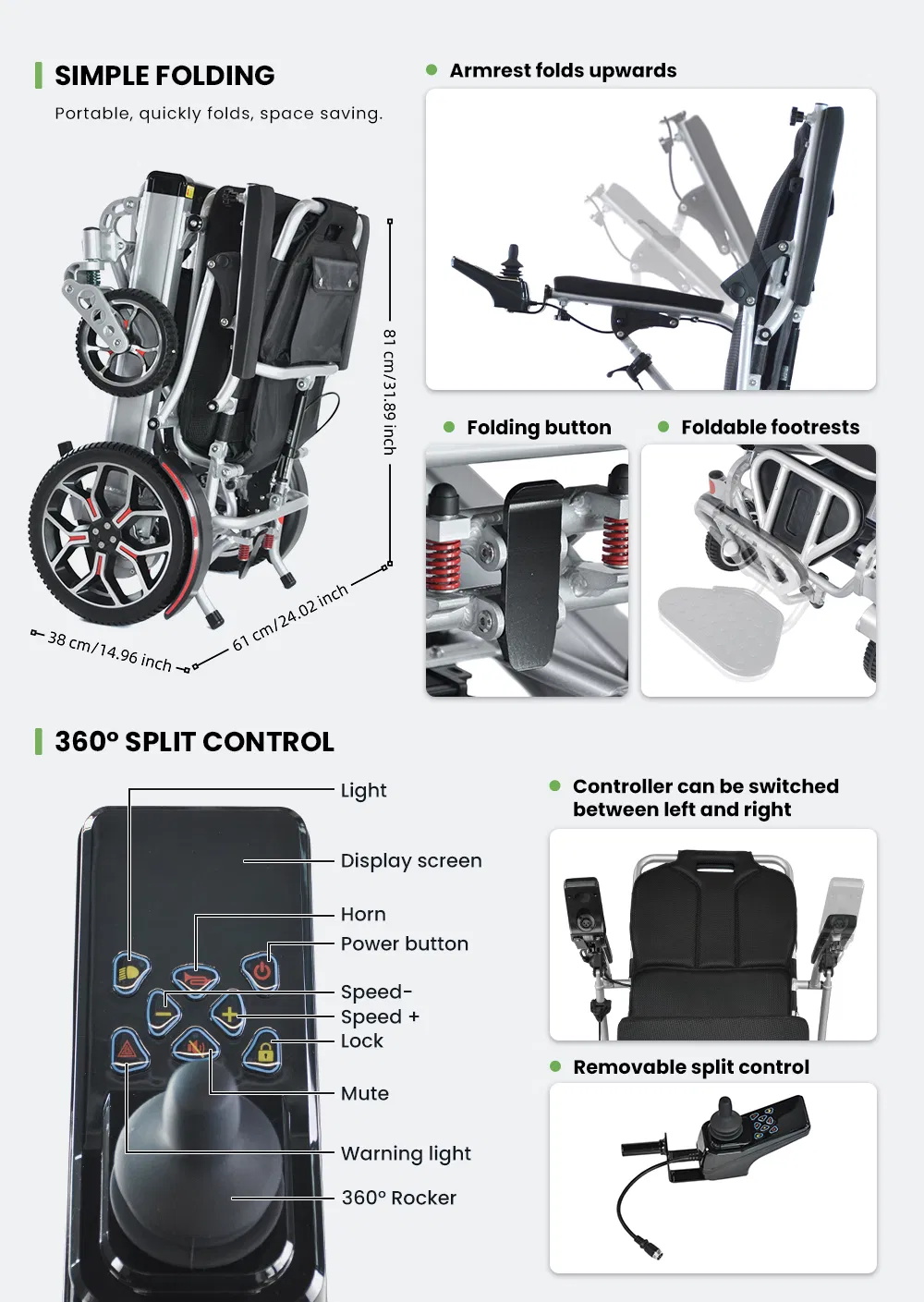 SIMPLE FOLDING

Portable, quickly folds, space saving.

81 cm/31.89 inch

61 cm/24.02 inch

38 cm/14.96 inch

Armrest folds upwards

Folding button

Foldable footrests

360° SPLIT CONTROL

Light

Display screen

Horn

Power button

Speed-

Speed +

Lock

Mute

Warning light

360° Rocker

Controller can be switched between left and right

Removable split control