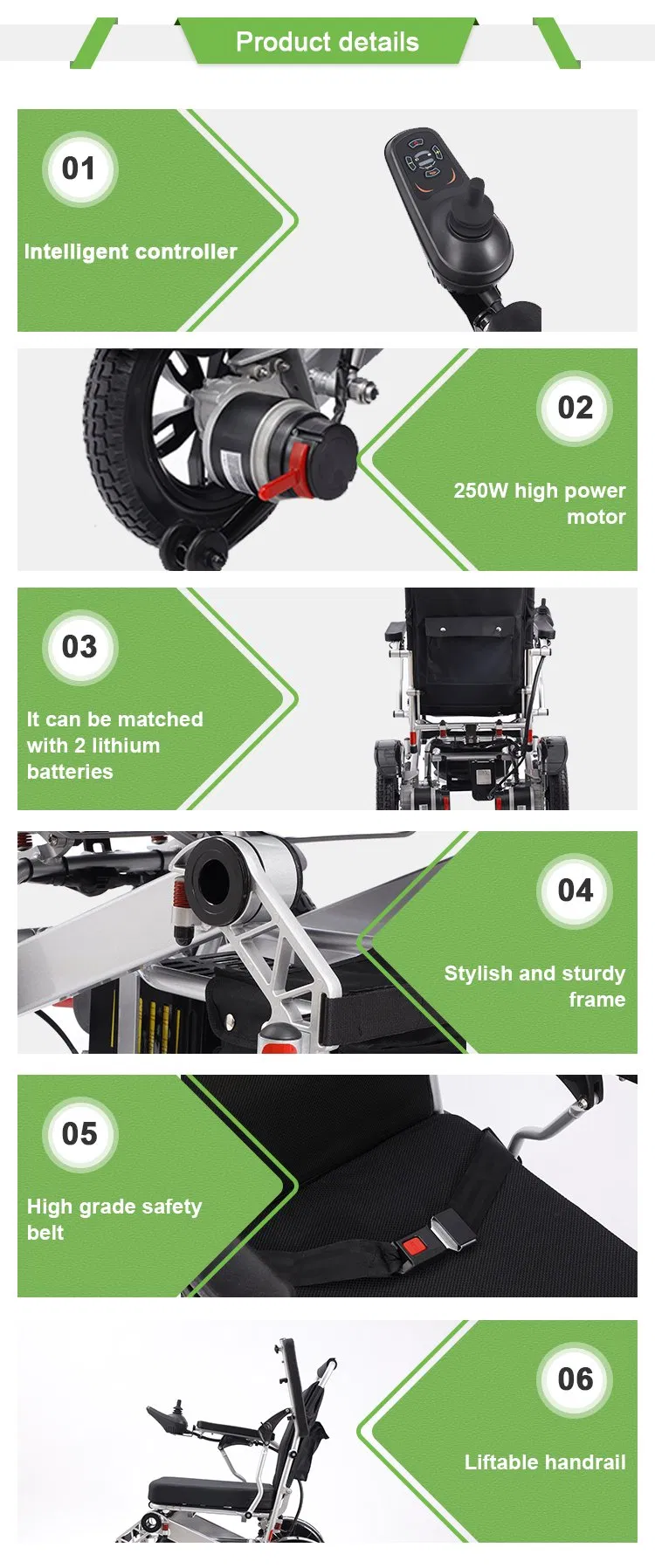 Product details

01

Intelligent controller

02

250W high power motor

03

It can be matched with 2 lithium batteries

04

Stylish and sturdy frame

05

High grade safety belt

06

Liftable handrail