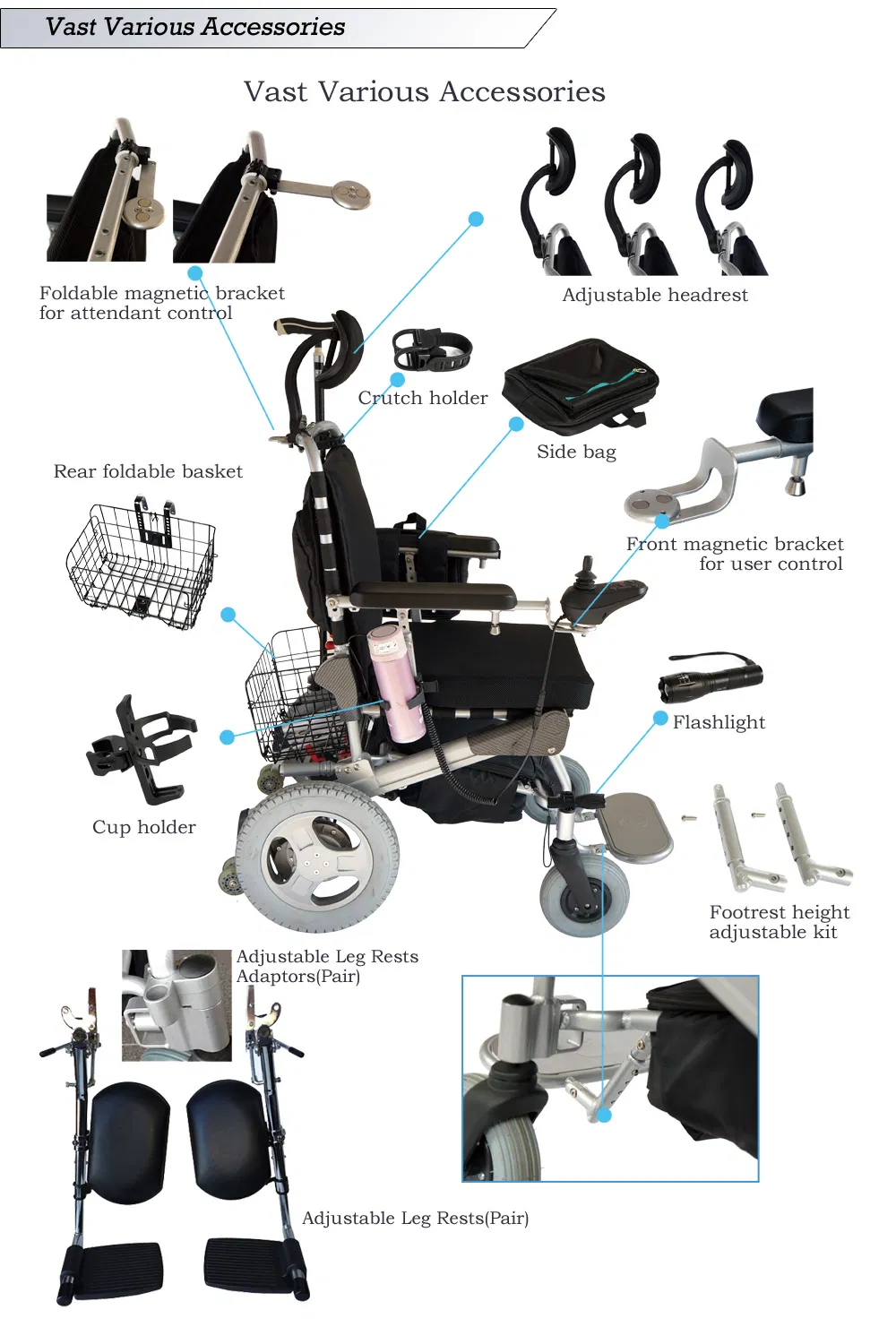 Vast Various Accessories

Vast Various Accessories

Foldable magnetic bracket for attendant control

Adjustable headrest

Crutch holder

Side bag

Rear foldable basket

Front magnetic bracket for user control

Flashlight

Cup holder

Footrest height adjustable kit

Adjustable Leg Rests Adaptors(Pair)

Adjustable Leg Rests(Pair)