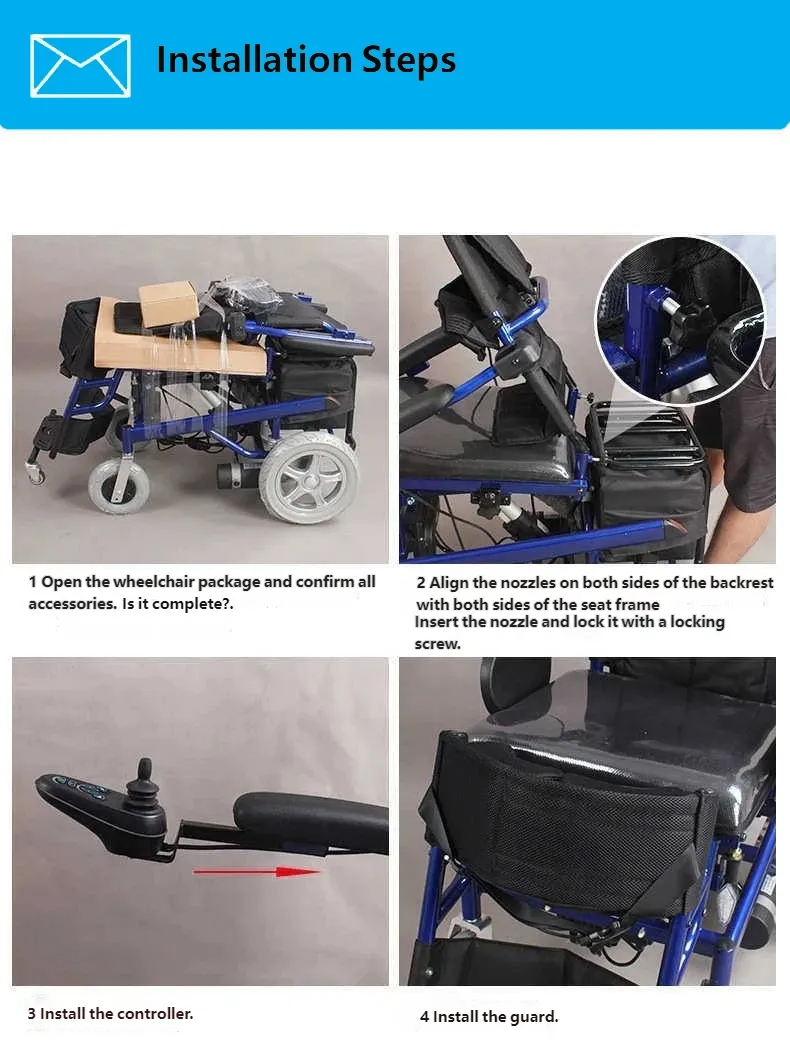 Installation Steps

1 Open the wheelchair package and confirm all accessories. Is it complete?.

2 Align the nozzles on both sides of the backrest with both sides of the seat frame
Insert the nozzle and lock it with a locking screw.

3 Install the controller.

4 Install the guard.