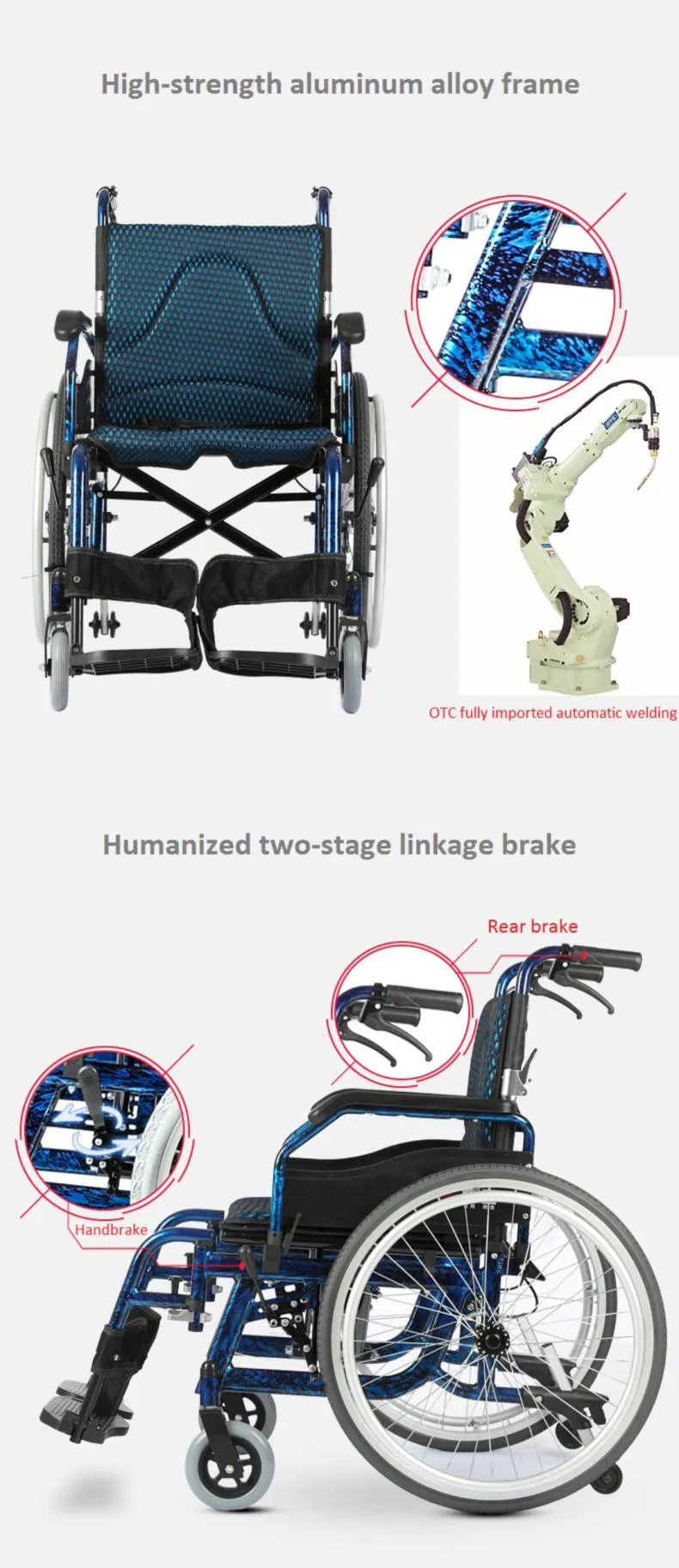 High-strength aluminum alloy frame

OTC fully imported automatic welding

Humanized two-stage linkage brake

Rear brake

Handbrake