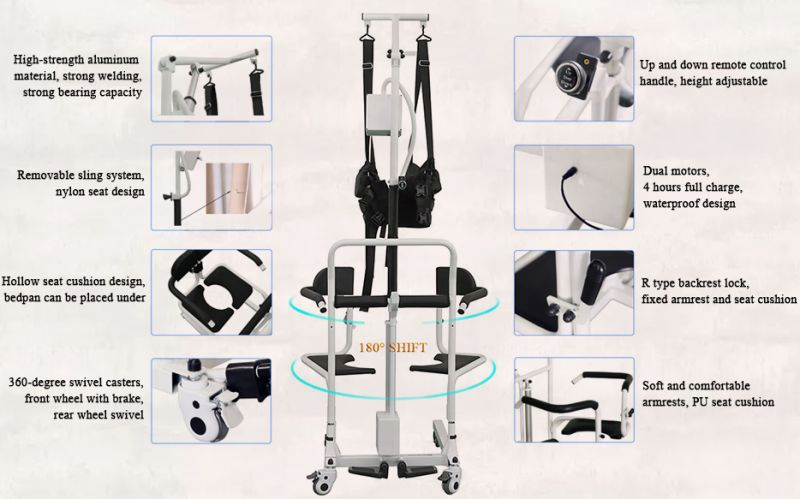 High-strength aluminum material, strong welding, strong bearing capacity

Removable sling system, nylon seat design

Hollow seat cushion design, bedpan can be placed under

360-degree swivel casters, front wheel with brake, rear wheel swivel

180° SHIFT

Up and down remote control handle, height adjustable

Dual motors, 4 hours full charge, waterproof design

R type backrest lock, fixed armrest and seat cushion

Soft and comfortable armrests, PU seat cushion