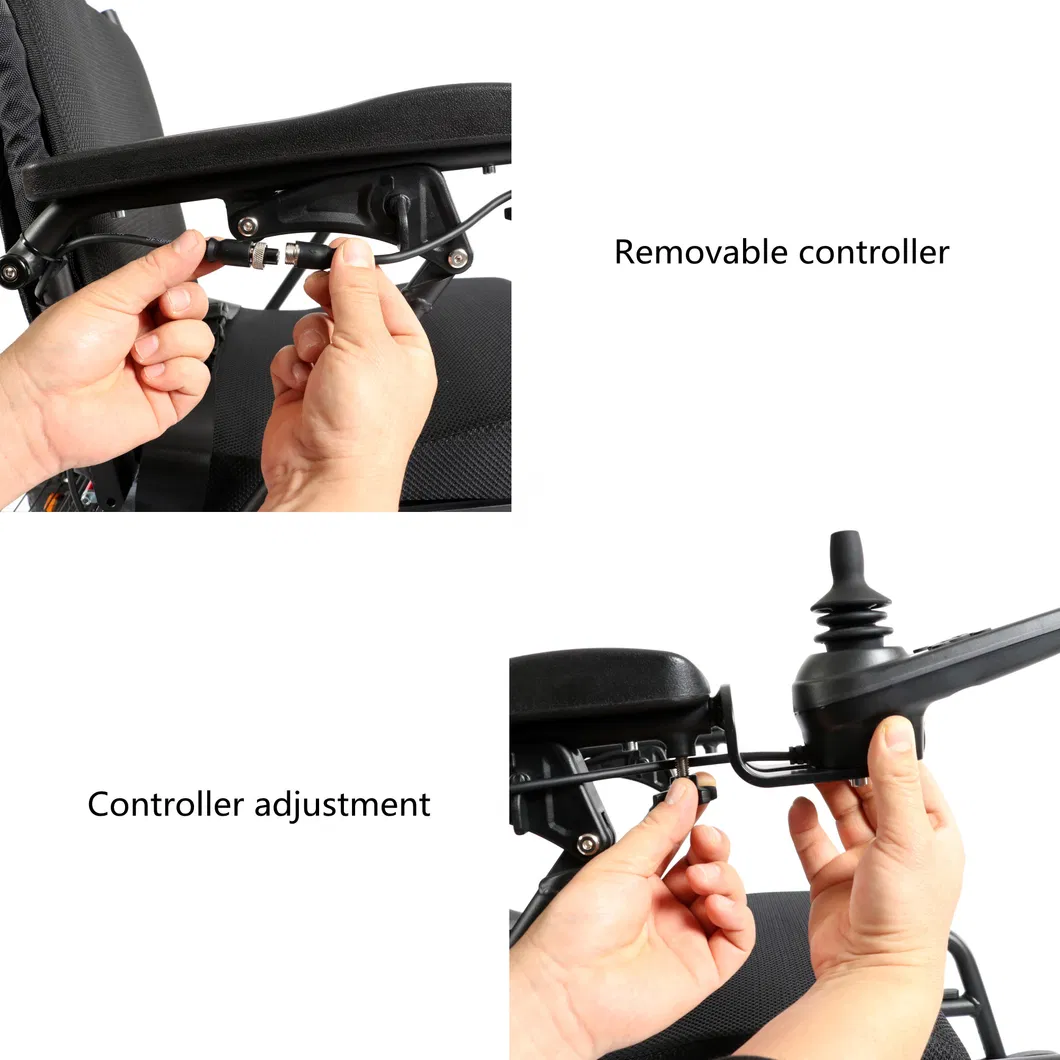 Removable controller

Controller adjustment