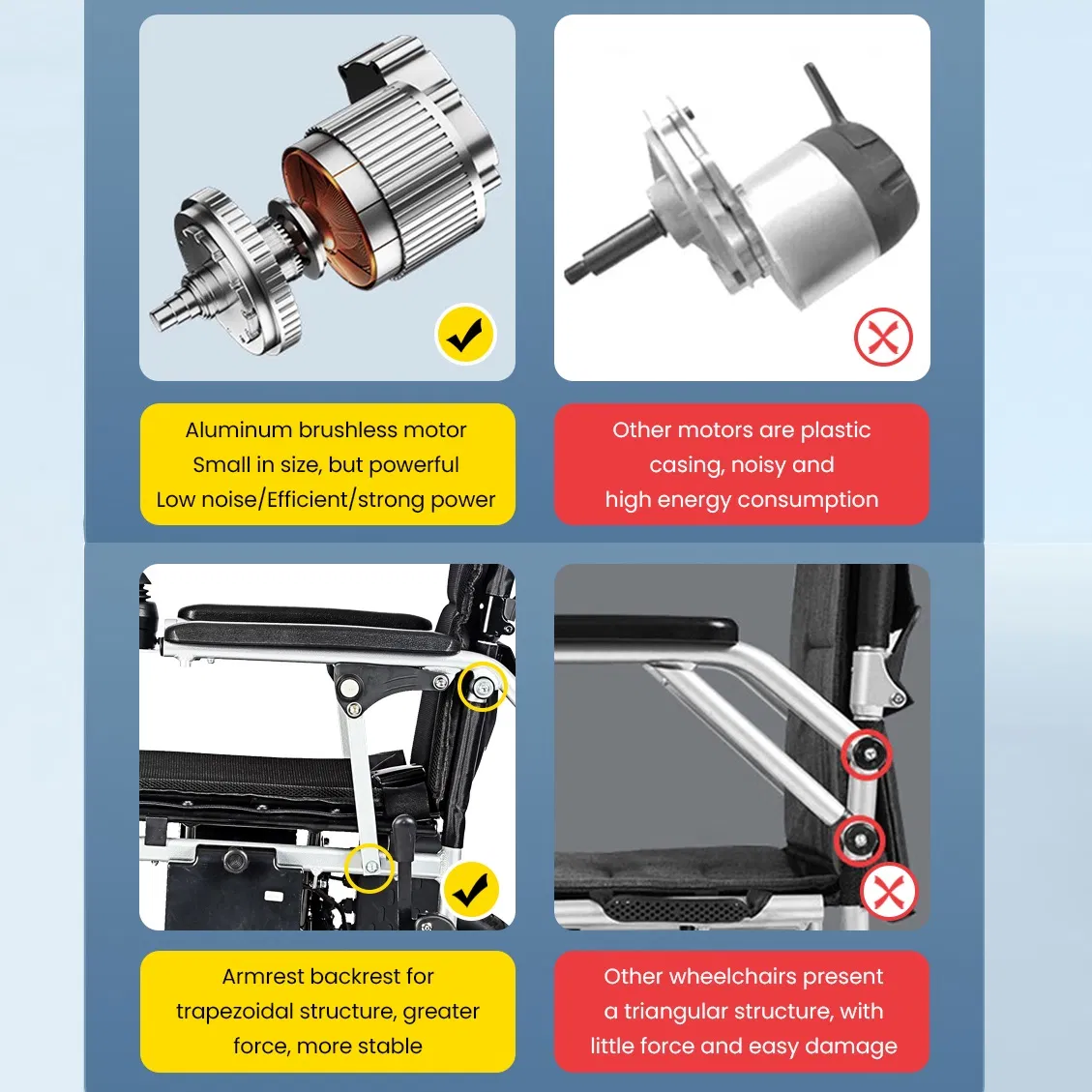 Aluminum brushless motor
Small in size, but powerful
Low noise/Efficient/strong power

Other motors are plastic casing, noisy and high energy consumption

Armrest backrest for trapezoidal structure, greater force, more stable

Other wheelchairs present a triangular structure, with little force and easy damage