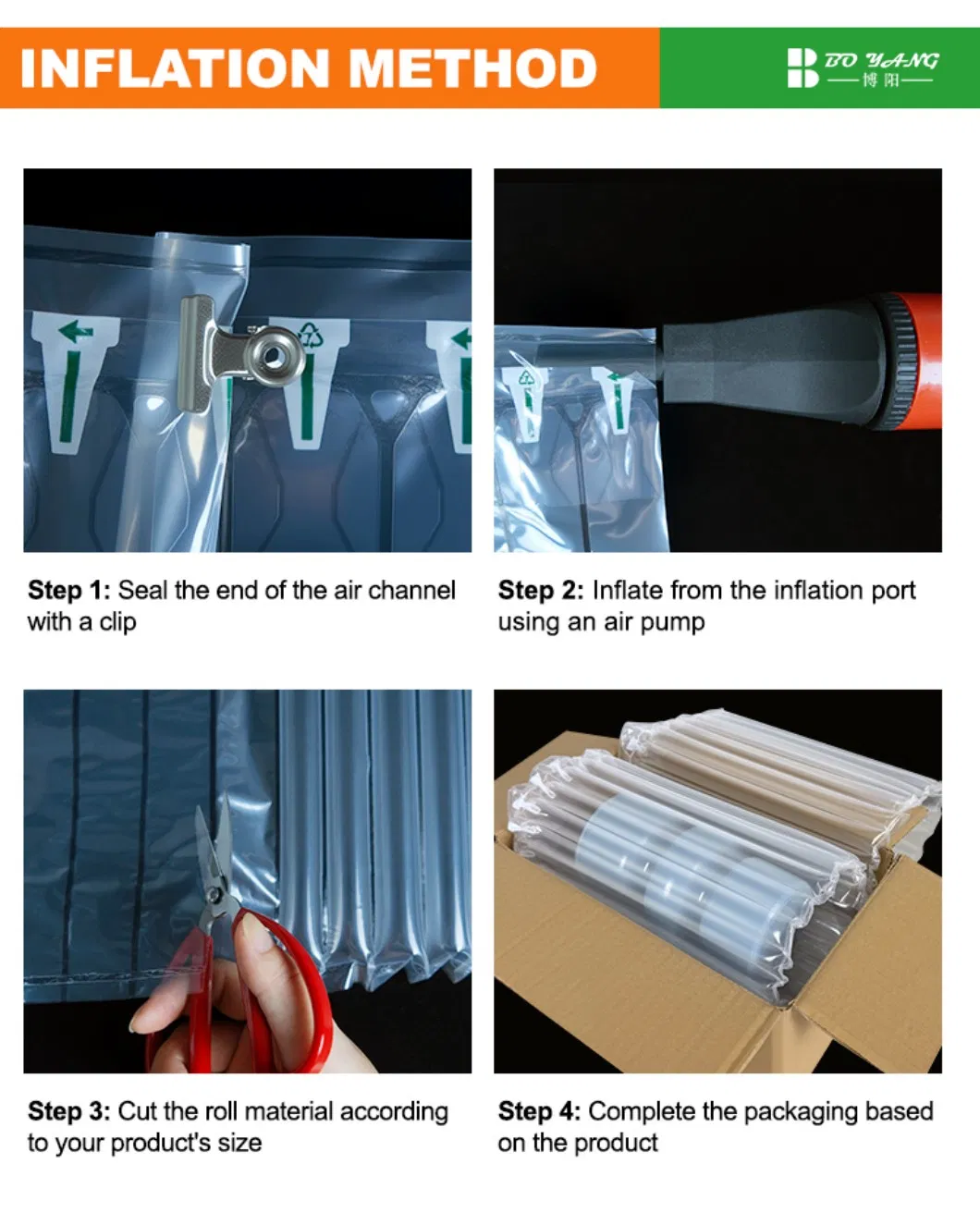 INFLATION METHOD

BO YANG
博阳

Step 1: Seal the end of the air channel with a clip

Step 2: Inflate from the inflation port using an air pump

Step 3: Cut the roll material according to your product's size

Step 4: Complete the packaging based on the product